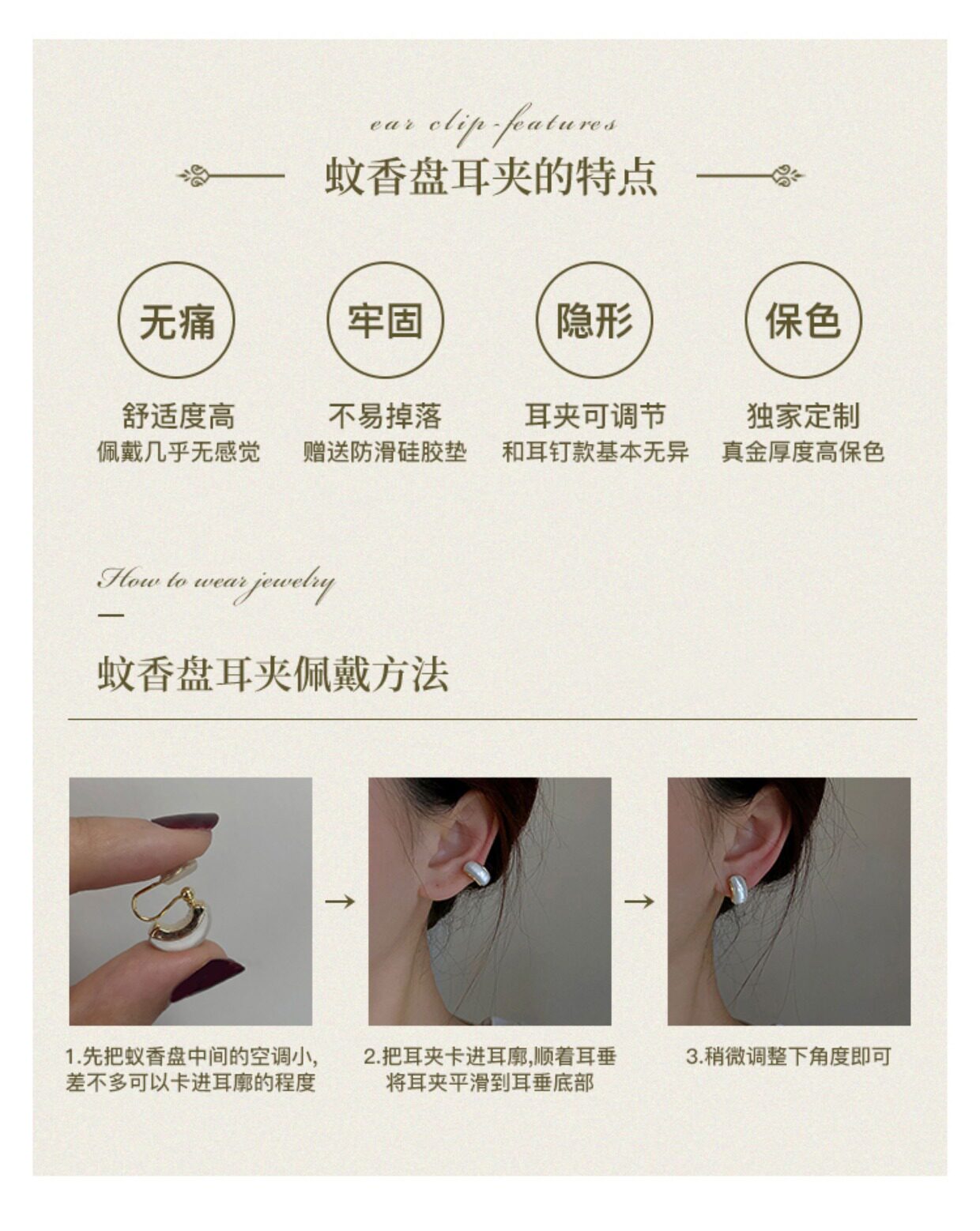 ear clip-features

蚊香盘耳夹的特点

无痛

舒适度高
佩戴几乎无感觉

牢固

不易掉落
赠送防滑硅胶垫

隐形

耳夹可调节
和耳钉款基本无异

保色

独家定制
真金厚度高保色

How to wear jewelry

蚊香盘耳夹佩戴方法

1.先把蚊香盘中间的空调小,差不多可以卡进耳廓的程度

2.把耳夹卡进耳廓,顺着耳垂将耳夹平滑到耳垂底部

3.稍微调整下角度即可