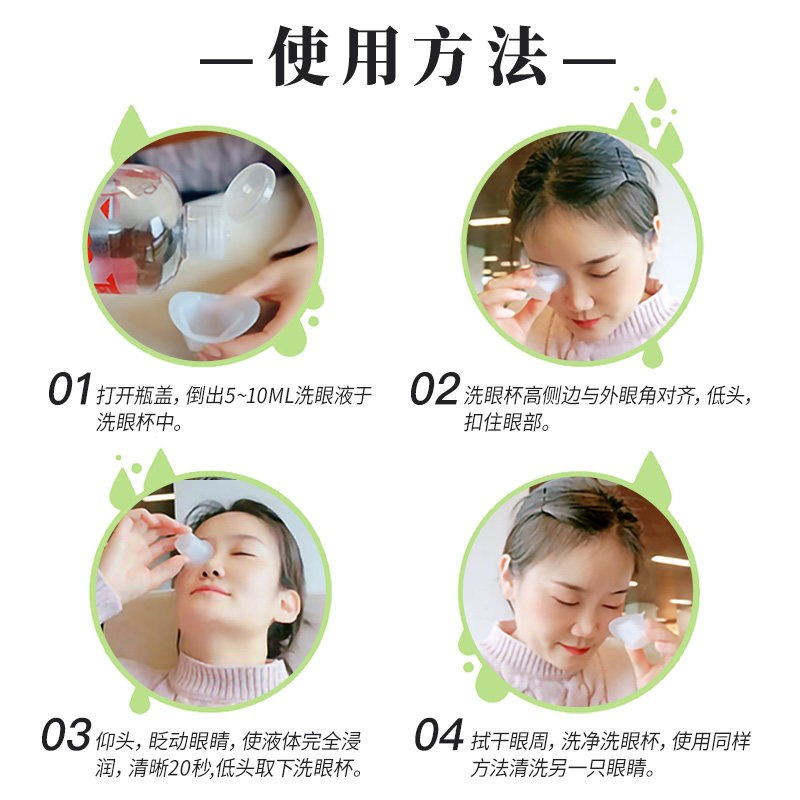 —使用方法—

01 打开瓶盖，倒出5~10ML洗眼液于洗眼杯中。

02 洗眼杯高侧边与外眼角对齐，低头，扣住眼部。

03 仰头，眨动眼睛，使液体完全浸润，清晰20秒，低头取下洗眼杯。

04 拭干眼周，洗净洗眼杯，使用同样方法清洗另一只眼睛。