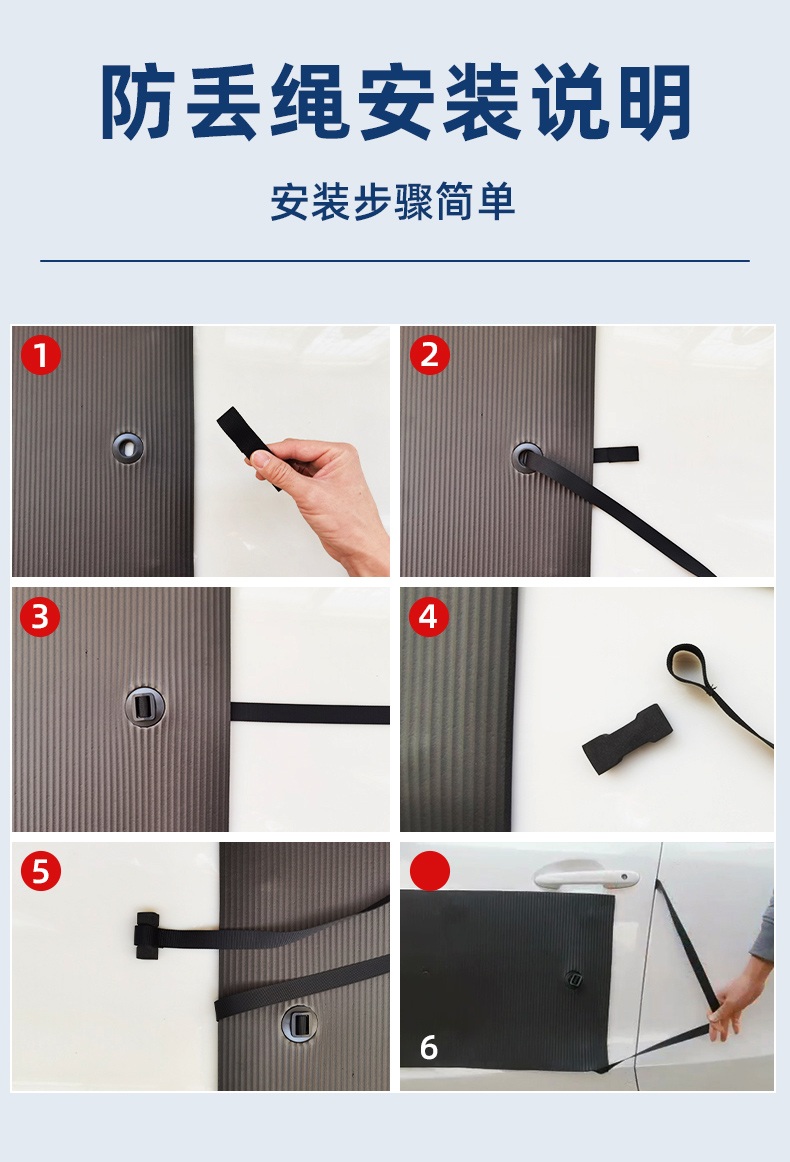 防丢绳安装说明

安装步骤简单

1

2

3

4

5

6