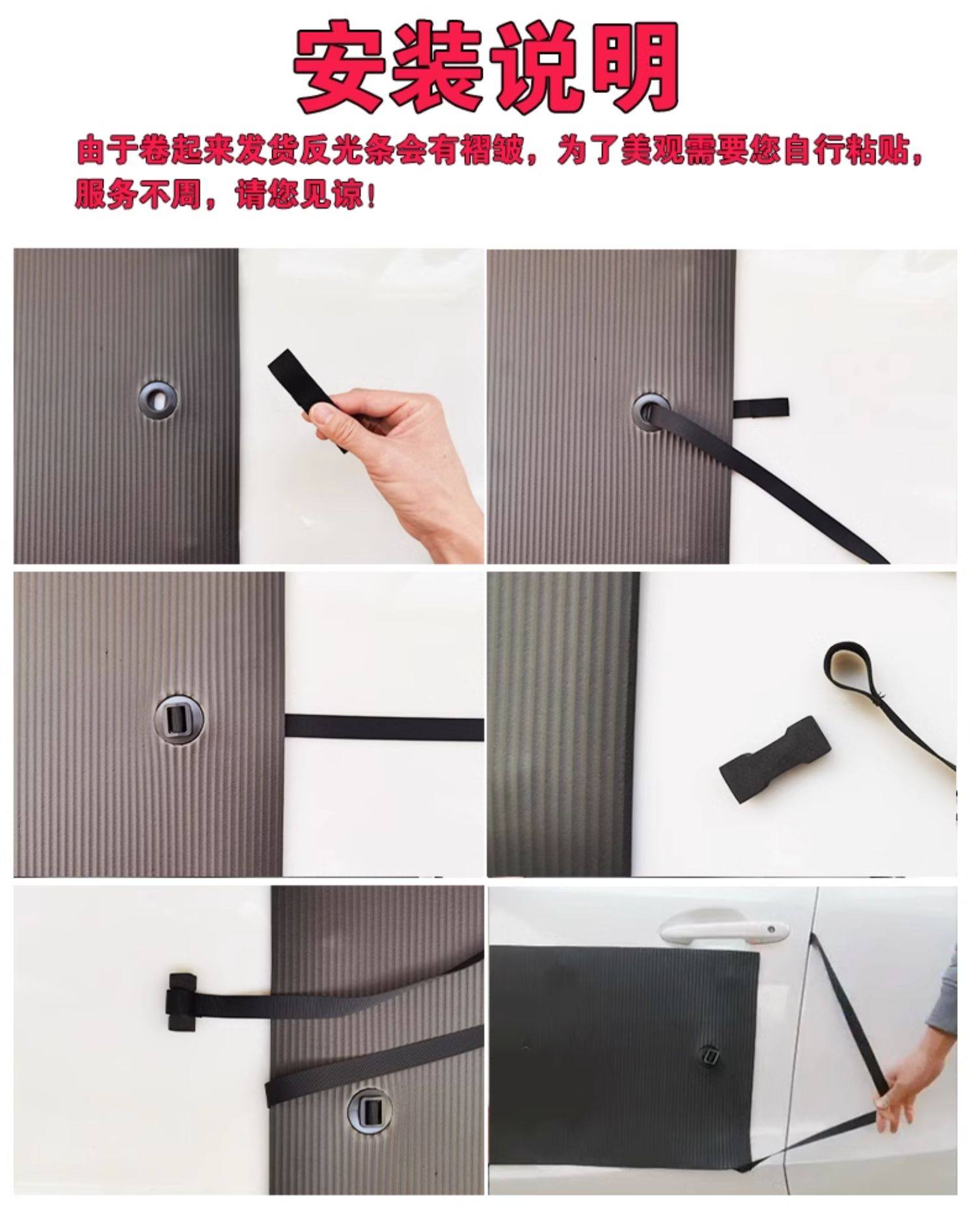 安装说明

由于卷起来发货反光条会有褶皱，为了美观需要您自行粘贴，服务不周，请您见谅！