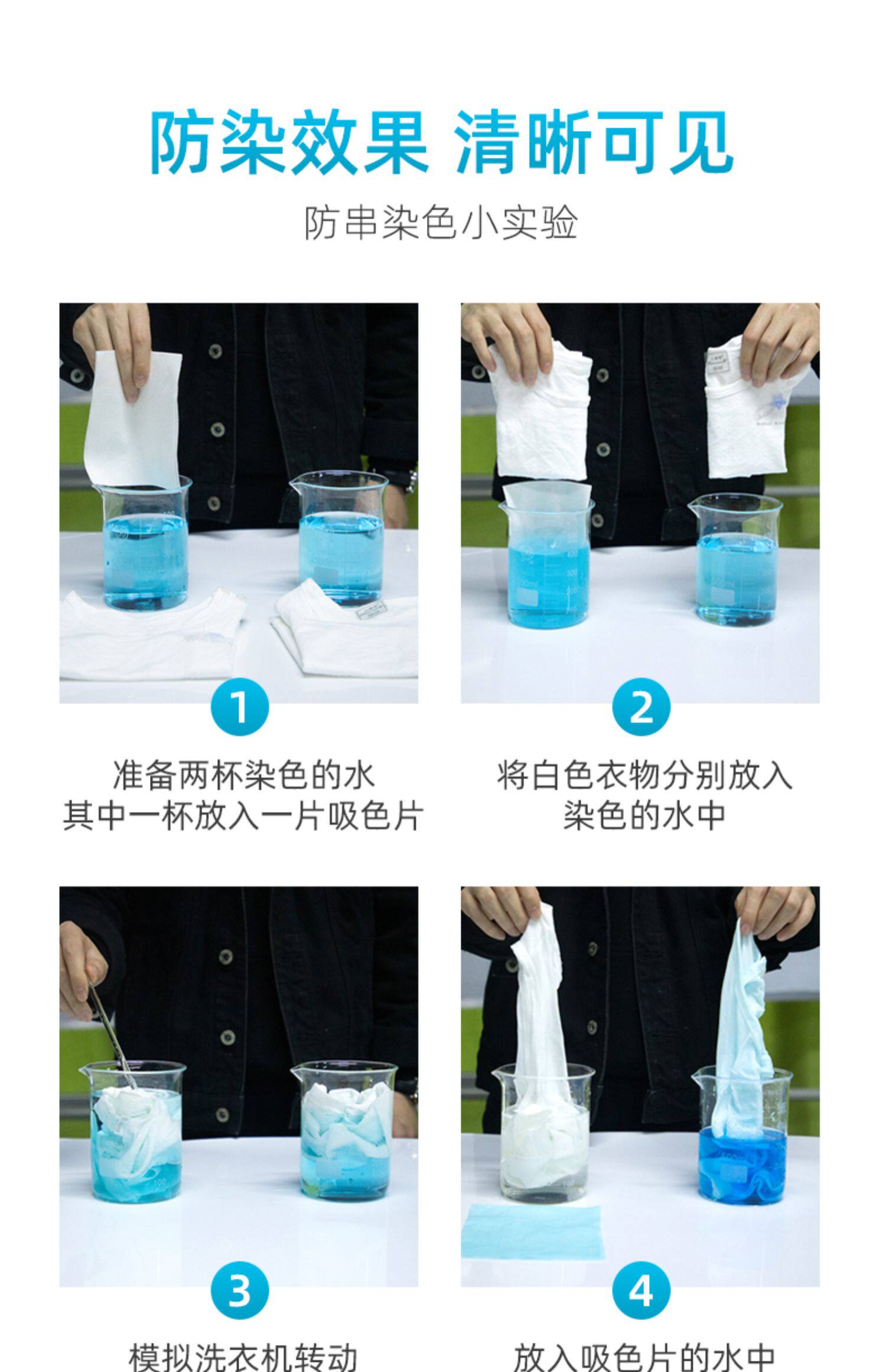 防染效果 清晰可见

防串染色小实验

1

准备两杯染色的水
其中一杯放入一片吸色片

2

将白色衣物分别放入
染色的水中

3

模拟洗衣机转动

4

放入吸色片的水中