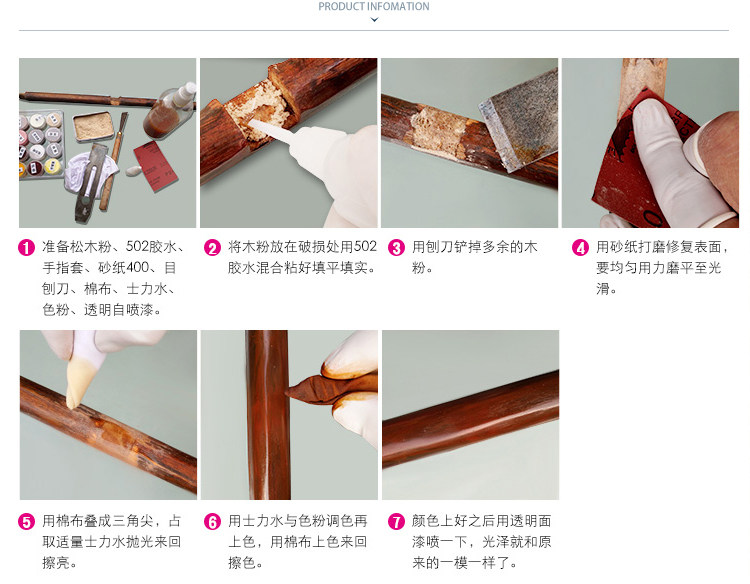 PRODUCT INFOMATION

1 准备松木粉、502胶水、手指套、砂纸400、目刨刀、棉布、士力水、色粉、透明自喷漆。

2 将木粉放在破损处用502胶水混合粘好填平填实。

3 用刨刀铲掉多余的木粉。

4 用砂纸打磨修复表面，要均匀用力磨平至光滑。

5 用棉布叠成三角尖，占取适量士力水抛光来回擦亮。

6 用士力水与色粉调色再上色，用棉布上色来回擦色。

7 颜色上好之后用透明面漆喷一下，光泽就和原来的一模一样了。