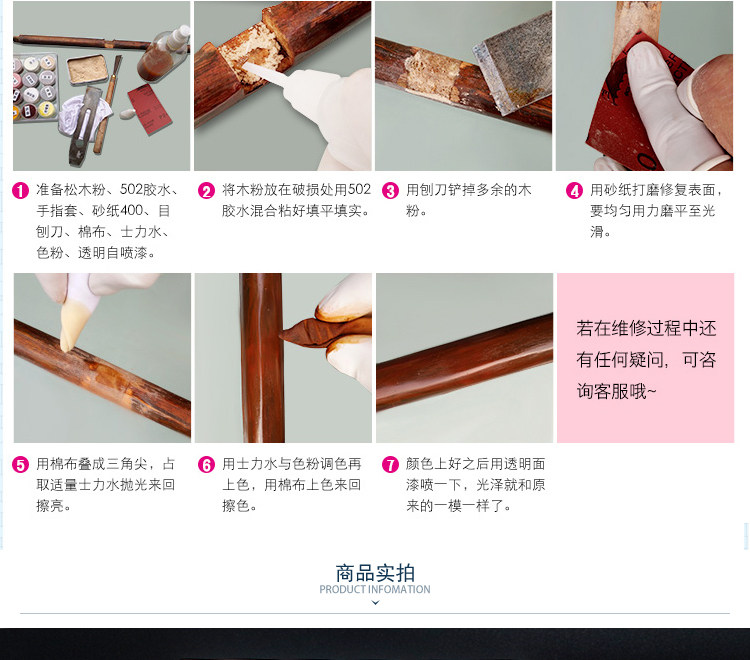 1 准备松木粉、502胶水、手指套、砂纸400、目刨刀、棉布、士力水、色粉、透明自喷漆。

2 将木粉放在破损处用502胶水混合粘好填平填实。

3 用刨刀铲掉多余的木粉。

4 用砂纸打磨修复表面，要均匀用力磨平至光滑。

5 用棉布叠成三角尖，占取适量士力水抛光来回擦亮。

6 用士力水与色粉调色再上色，用棉布上色来回擦色。

7 颜色上好之后用透明面漆喷一下，光泽就和原来的一模一样了。

若在维修过程中还有任何疑问，可咨询客服哦~

商品实拍
PRODUCT INFOMATION