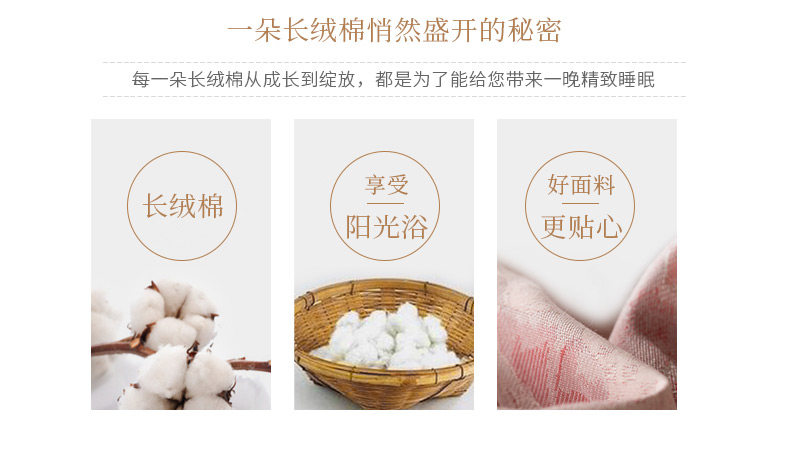 一朵长绒棉悄然盛开的秘密

每一朵长绒棉从成长到绽放，都是为了能给您带来一晚精致睡眠

长绒棉

享受
阳光浴

好面料
更贴心