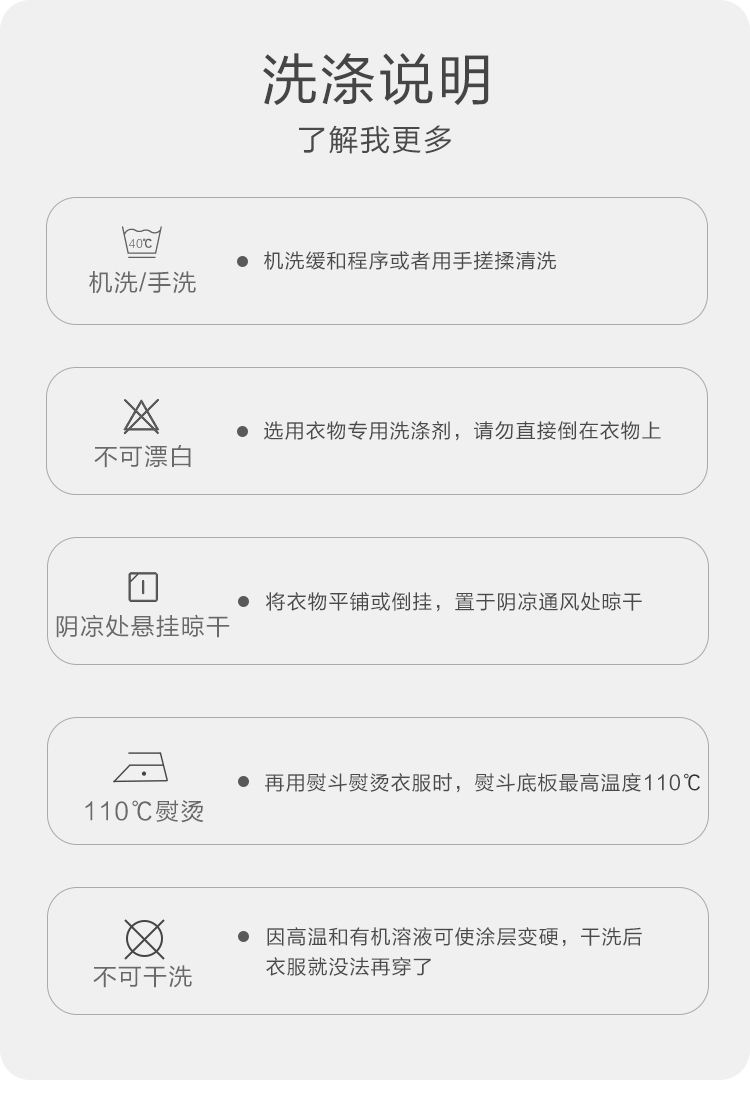 洗涤说明
了解我更多

40℃
机洗/手洗

• 机洗缓和程序或者用手搓揉清洗

不可漂白

• 选用衣物专用洗涤剂，请勿直接倒在衣物上

阴凉处悬挂晾干

• 将衣物平铺或倒挂，置于阴凉通风处晾干

110℃熨烫

• 再用熨斗熨烫衣服时，熨斗底板最高温度110℃

不可干洗

• 因高温和有机溶液可使涂层变硬，干洗后衣服就没法再穿了