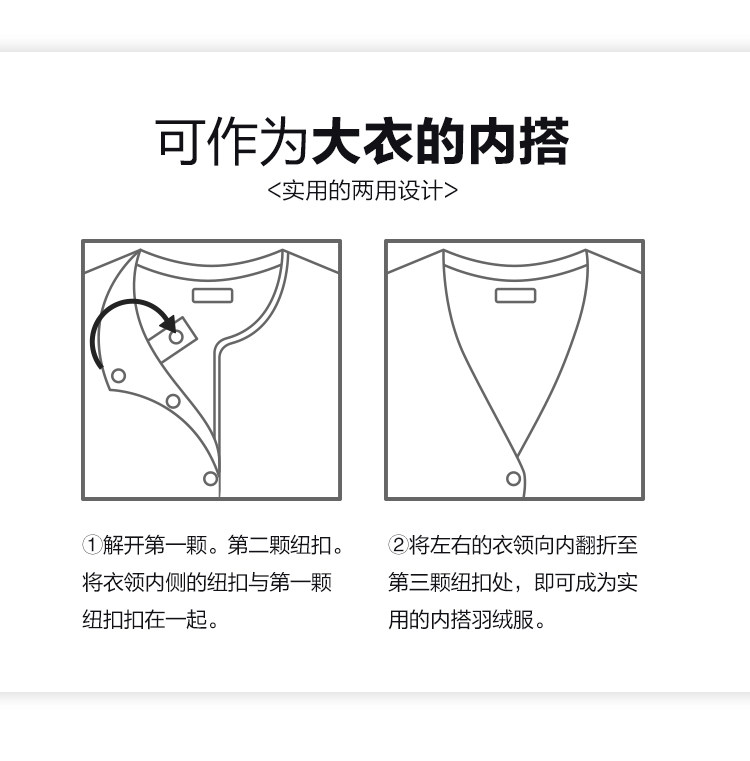 可作为大衣的内搭

<实用的两用设计>

①解开第一颗。第二颗纽扣。将衣领内侧的纽扣与第一颗纽扣扣在一起。

②将左右的衣领向内翻折至第三颗纽扣处，即可成为实用的内搭羽绒服。