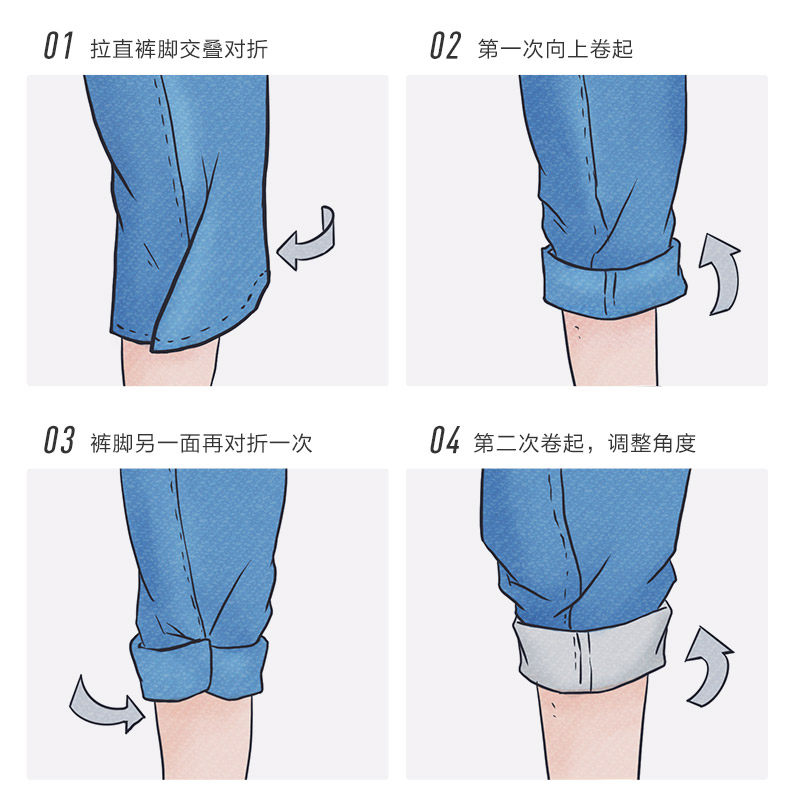 01 拉直裤脚交叠对折

02 第一次向上卷起

03 裤脚另一面再对折一次

04 第二次卷起，调整角度