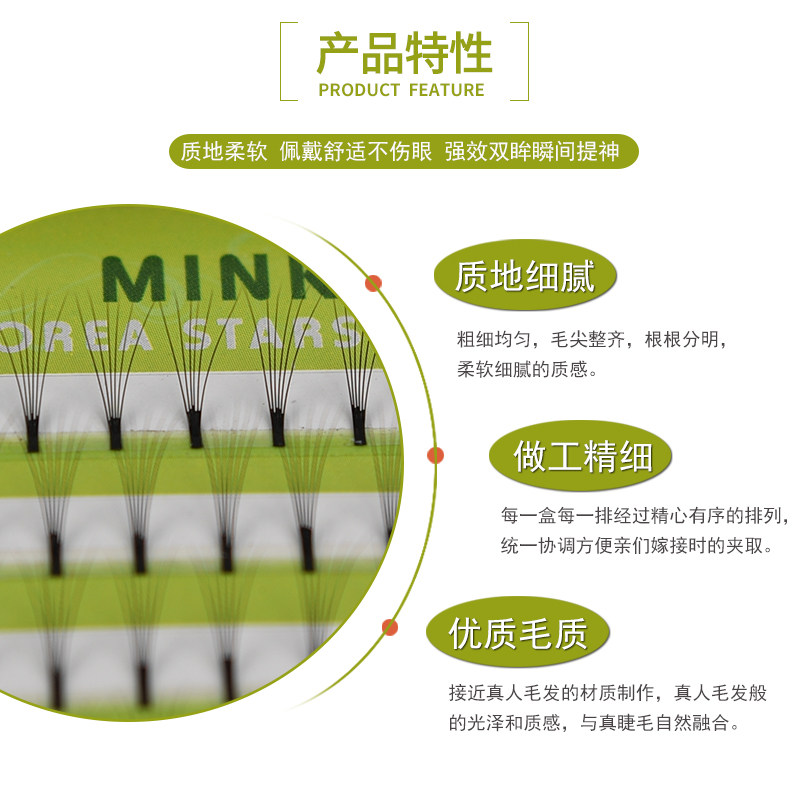 产品特性
PRODUCT FEATURE

质地柔软 佩戴舒适不伤眼 强效双眸瞬间提神

MINK
OREA STARS

质地细腻

粗细均匀，毛尖整齐，根根分明，柔软细腻的质感。

做工精细

每一盒每一排经过精心有序的排列，统一协调方便亲们嫁接时的夹取。

优质毛质

接近真人毛发的材质制作，真人毛发般的光泽和质感，与真睫毛自然融合。