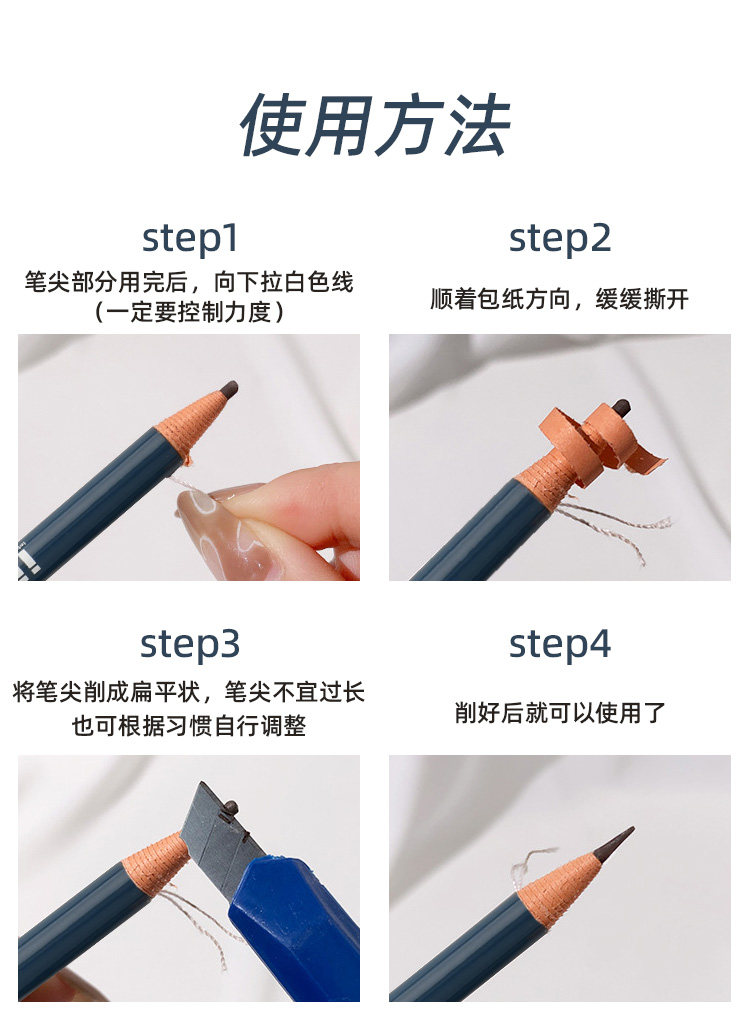 使用方法

step1
笔尖部分用完后，向下拉白色线
（一定要控制力度）

step2
顺着包纸方向，缓缓撕开

step3
将笔尖削成扁平状，笔尖不宜过长
也可根据习惯自行调整

step4
削好后就可以使用了