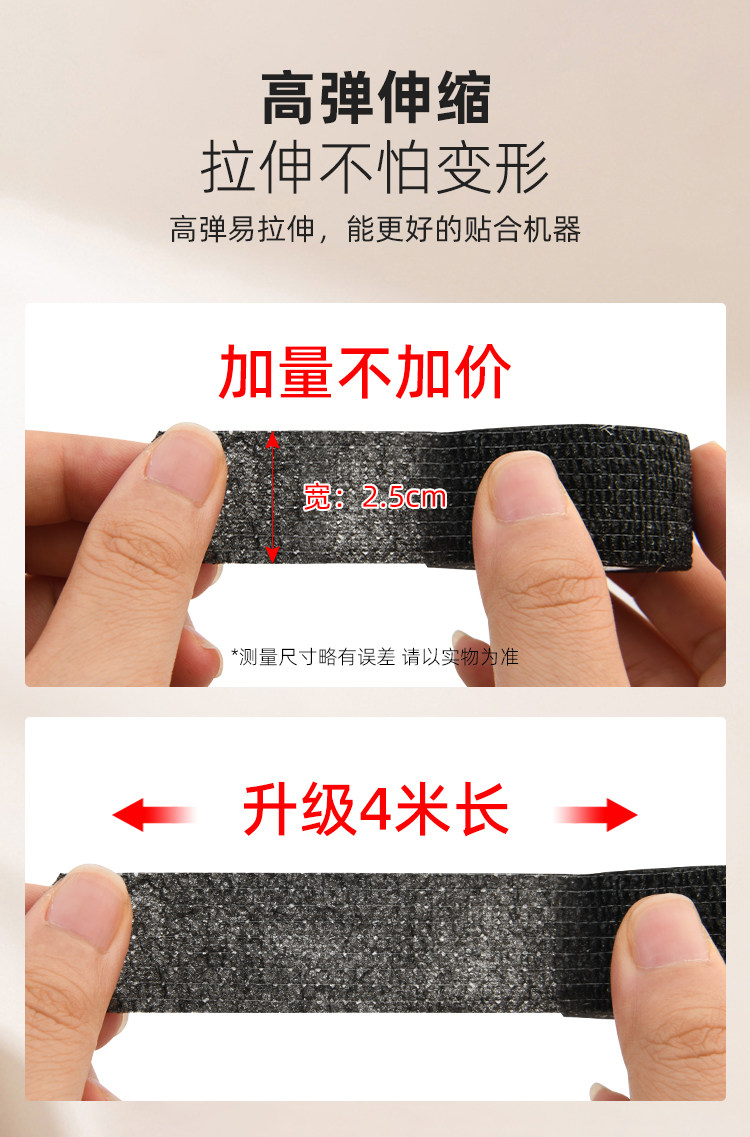 高弹伸缩
拉伸不怕变形
高弹易拉伸，能更好的贴合机器

加量不加价

宽：2.5cm

*测量尺寸略有误差 请以实物为准

升级4米长