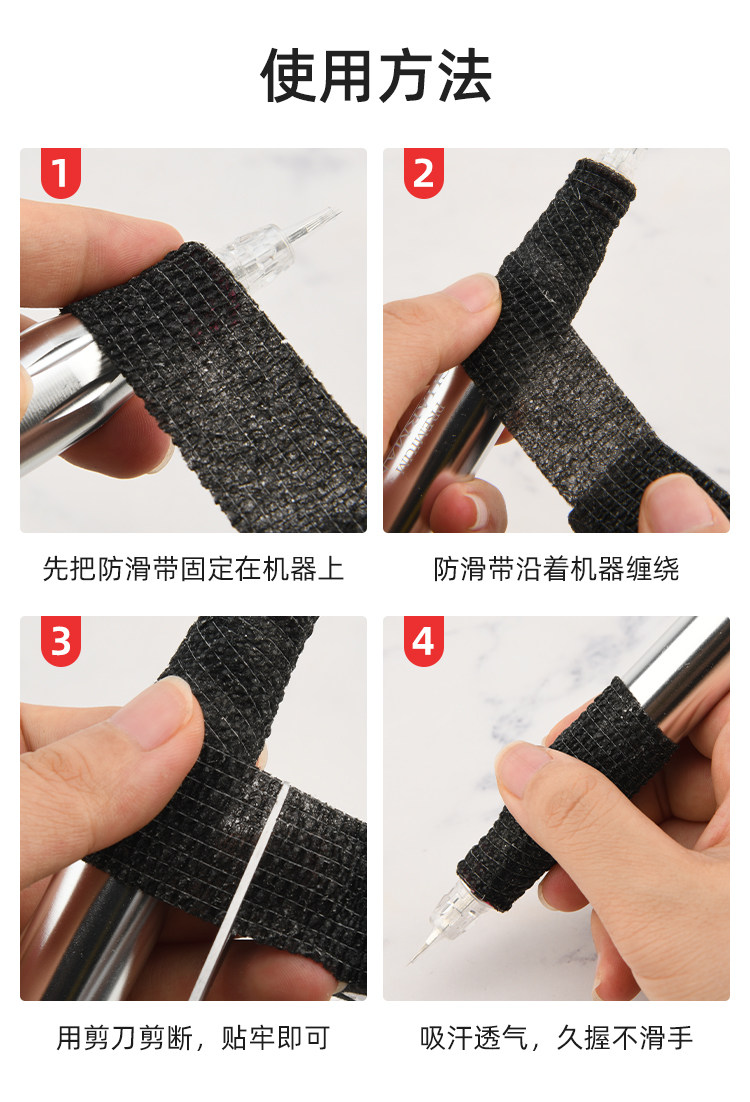 使用方法

1

先把防滑带固定在机器上

2

防滑带沿着机器缠绕

3

用剪刀剪断，贴牢即可

4

吸汗透气，久握不滑手