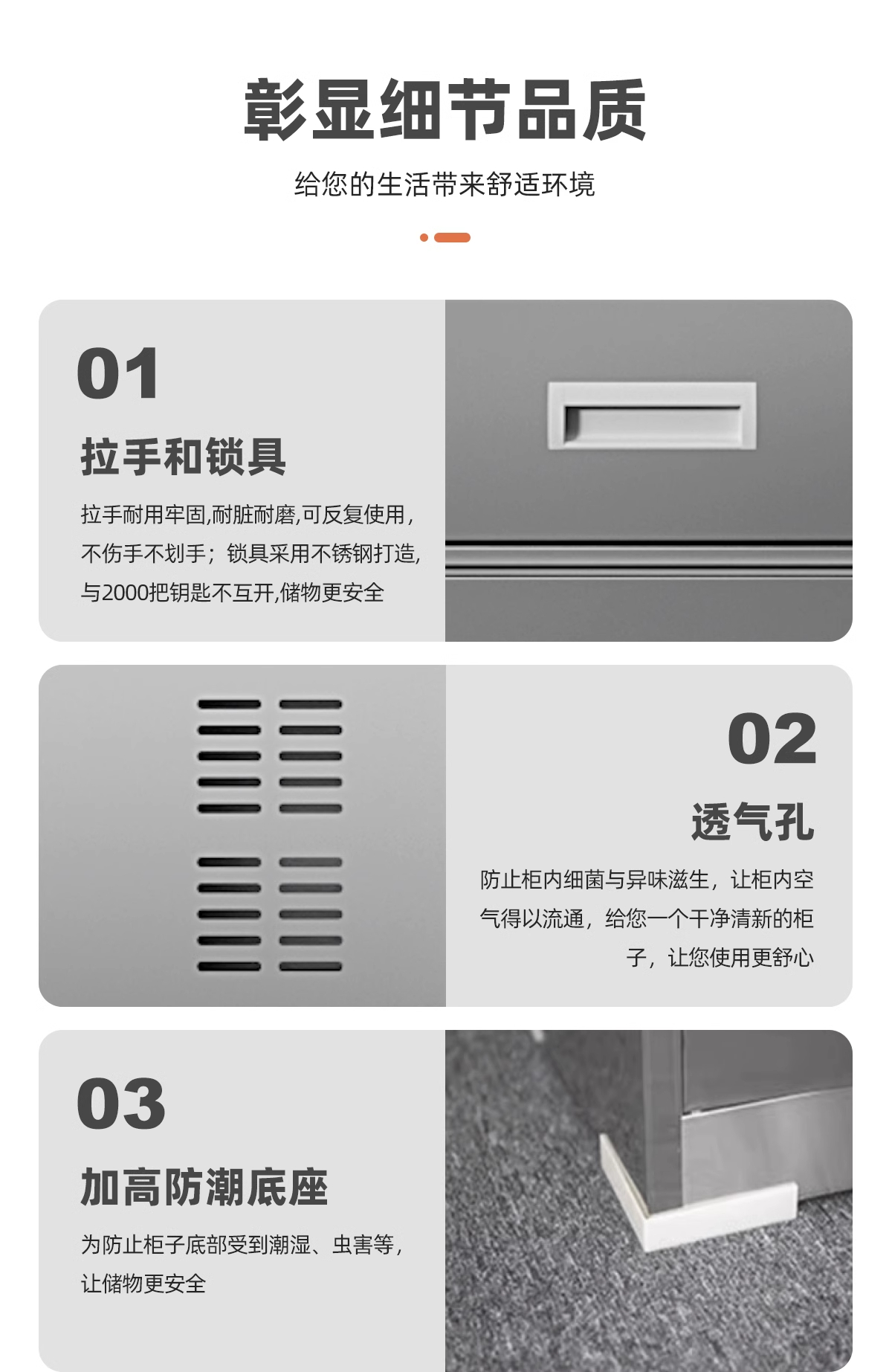 彰显细节品质

给您的生活带来舒适环境

01

拉手和锁具

拉手耐用牢固,耐脏耐磨,可反复使用,不伤手不划手；锁具采用不锈钢打造,与2000把钥匙不互开,储物更安全

02

透气孔

防止柜内细菌与异味滋生，让柜内空气得以流通，给您一个干净清新的柜子，让您使用更舒心

03

加高防潮底座

为防止柜子底部受到潮湿、虫害等，让储物更安全