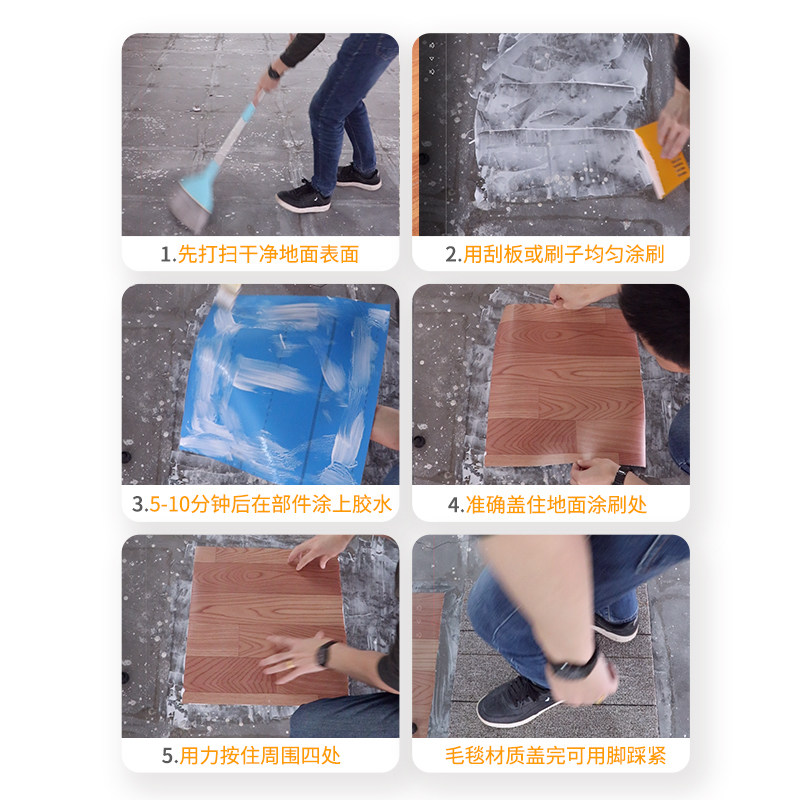 1.先打扫干净地面表面

2.用刮板或刷子均匀涂刷

3.5-10分钟后在部件涂上胶水

4.准确盖住地面涂刷处

5.用力按住周围四处

毛毯材质盖完可用脚踩紧