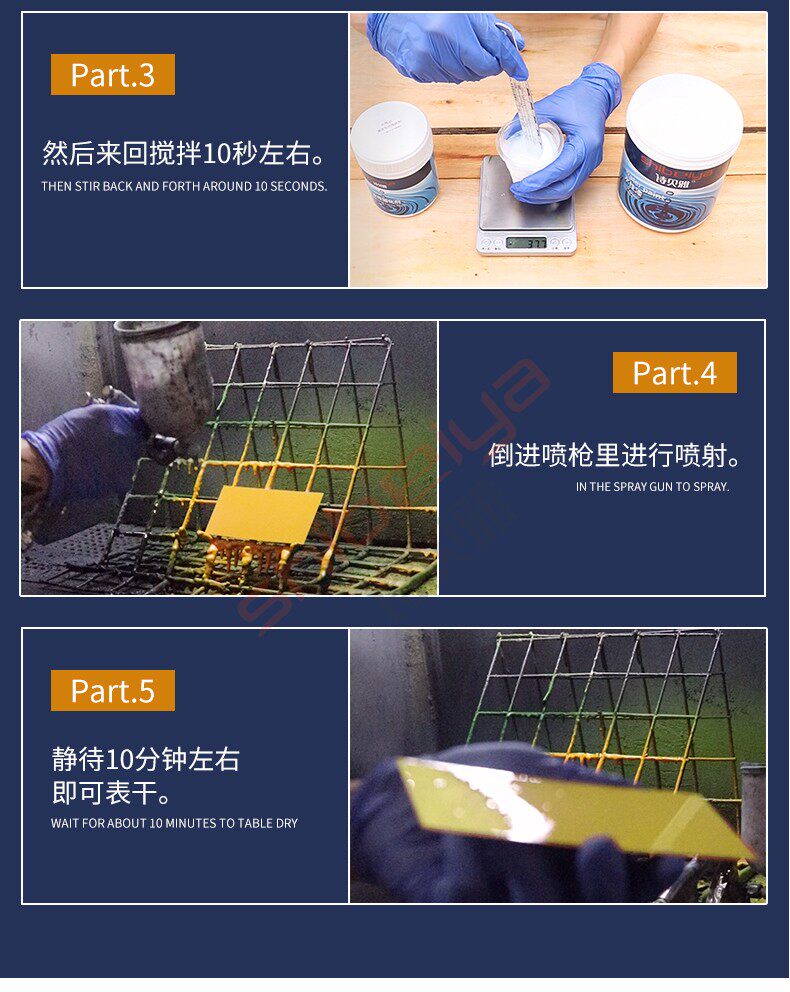 Part.3

然后来回搅拌10秒左右。

THEN STIR BACK AND FORTH AROUND 10 SECONDS.

shibeiya
诗贝雅

377

Part.4

倒进喷枪里进行喷射。

IN THE SPRAY GUN TO SPRAY.

shibeiya

Part.5

静待10分钟左右
即可表干。

WAIT FOR ABOUT 10 MINUTES TO TABLE DRY