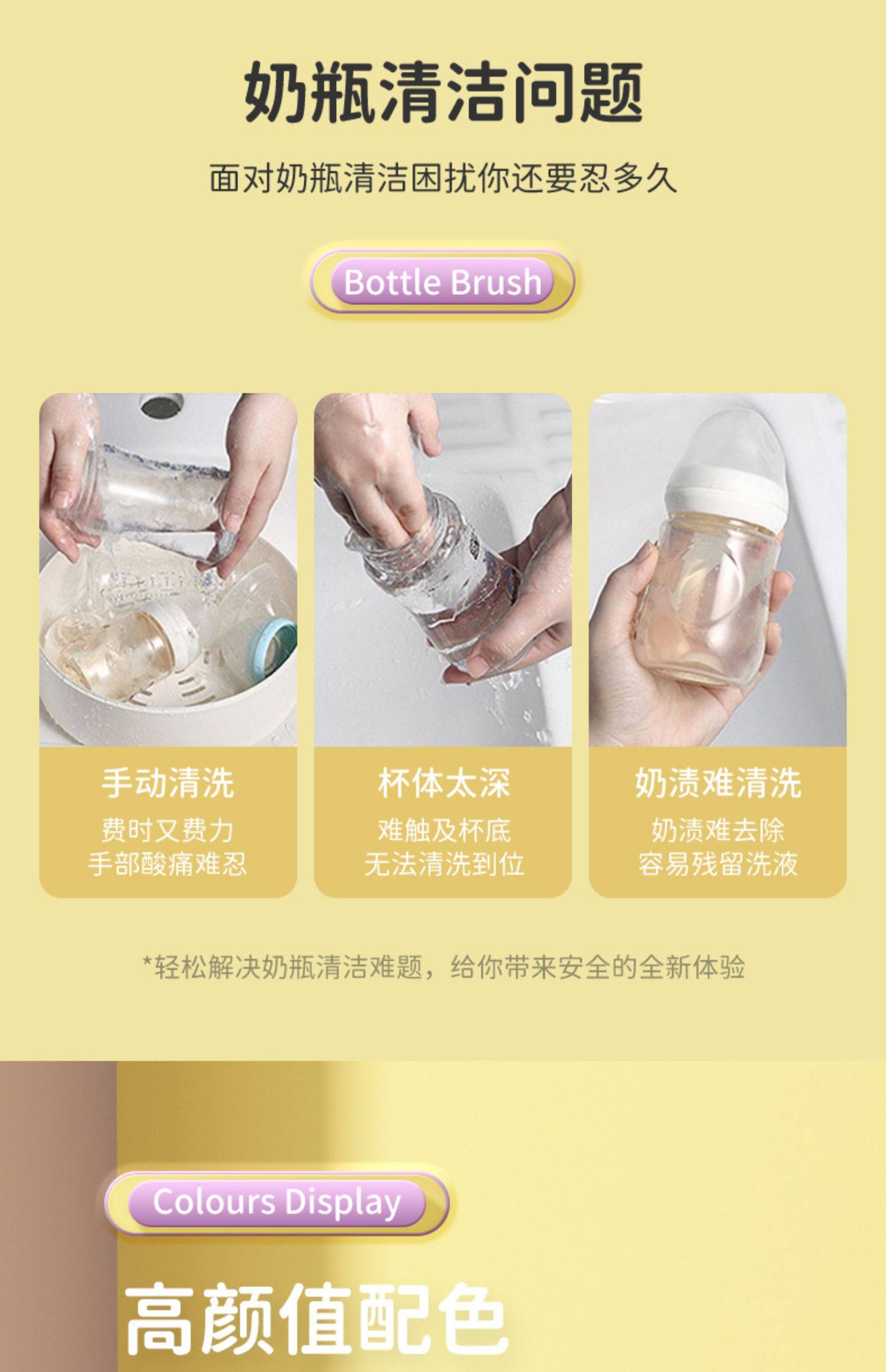 奶瓶清洁问题

面对奶瓶清洁困扰你还要忍多久

Bottle Brush

手动清洗
费时又费力
手部酸痛难忍

杯体太深
难触及杯底
无法清洗到位

奶渍难清洗
奶渍难去除
容易残留洗液

*轻松解决奶瓶清洁难题，给你带来安全的全新体验

Colours Display

高颜值配色