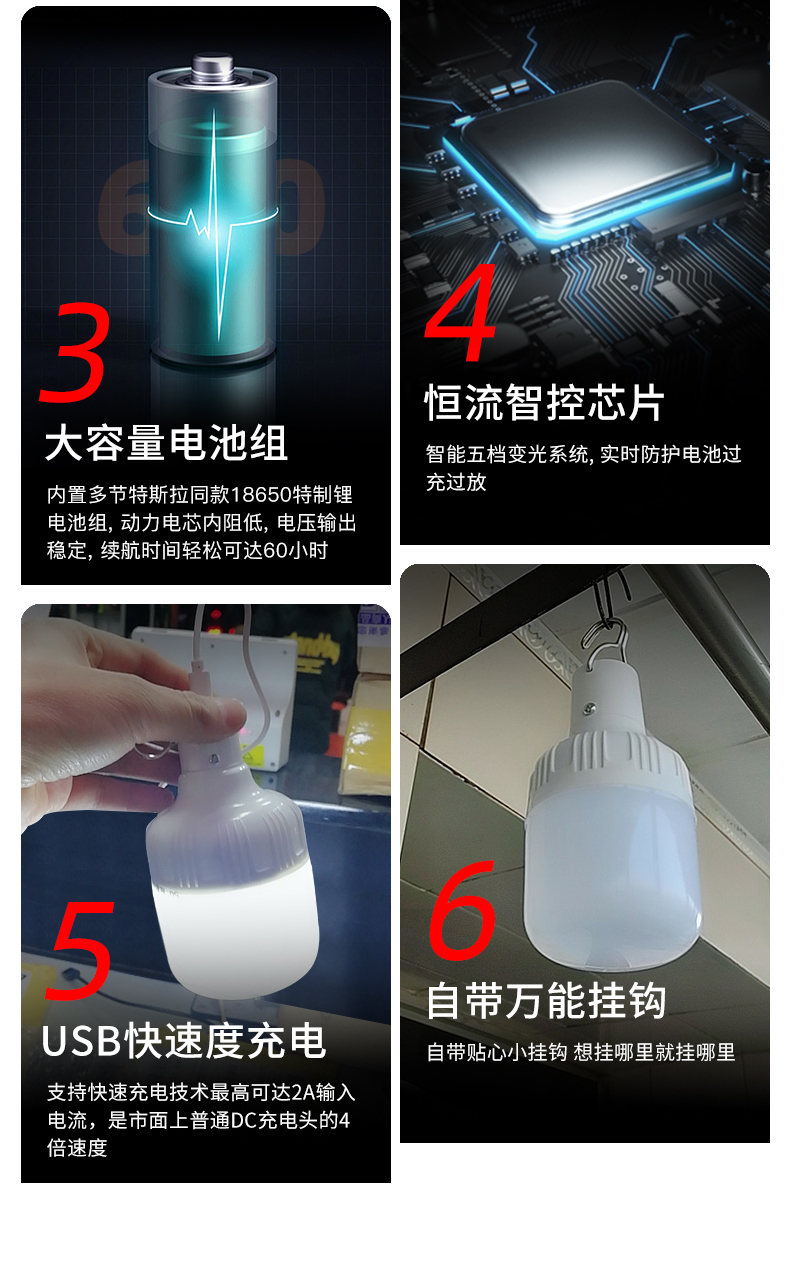 3
大容量电池组
内置多节特斯拉同款18650特制锂电池组, 动力电芯内阻低, 电压输出稳定, 续航时间轻松可达60小时

4
恒流智控芯片
智能五档变光系统, 实时防护电池过充过放

5
USB快速度充电
支持快速充电技术最高可达2A输入电流，是市面上普通DC充电头的4倍速度

6
自带万能挂钩
自带贴心小挂钩 想挂哪里就挂哪里