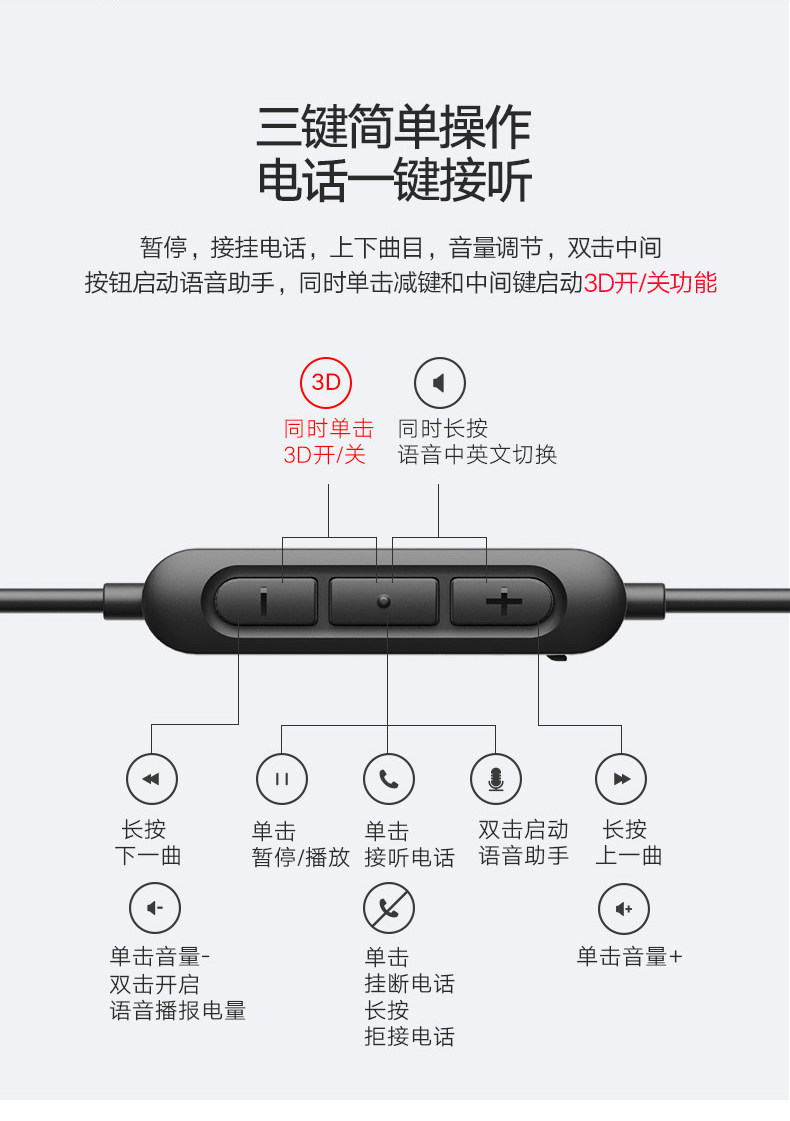 三键简单操作
电话一键接听

暂停，接挂电话，上下曲目，音量调节，双击中间按钮启动语音助手，同时单击减键和中间键启动3D开/关功能

3D
同时单击
3D开/关

同时长按
语音中英文切换

长按
下一曲

单击
暂停/播放

单击
接听电话

双击启动
语音助手

长按
上一曲

单击音量-
双击开启
语音播报电量

单击
挂断电话
长按
拒接电话

单击音量+