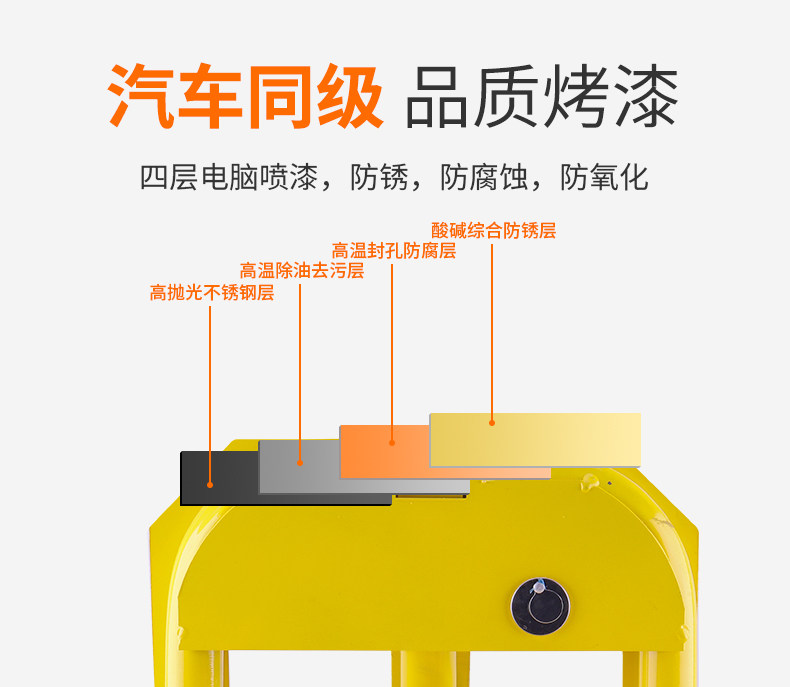 汽车同级 品质烤漆

四层电脑喷漆，防锈，防腐蚀，防氧化

酸碱综合防锈层

高温封孔防腐层

高温除油去污层

高抛光不锈钢层