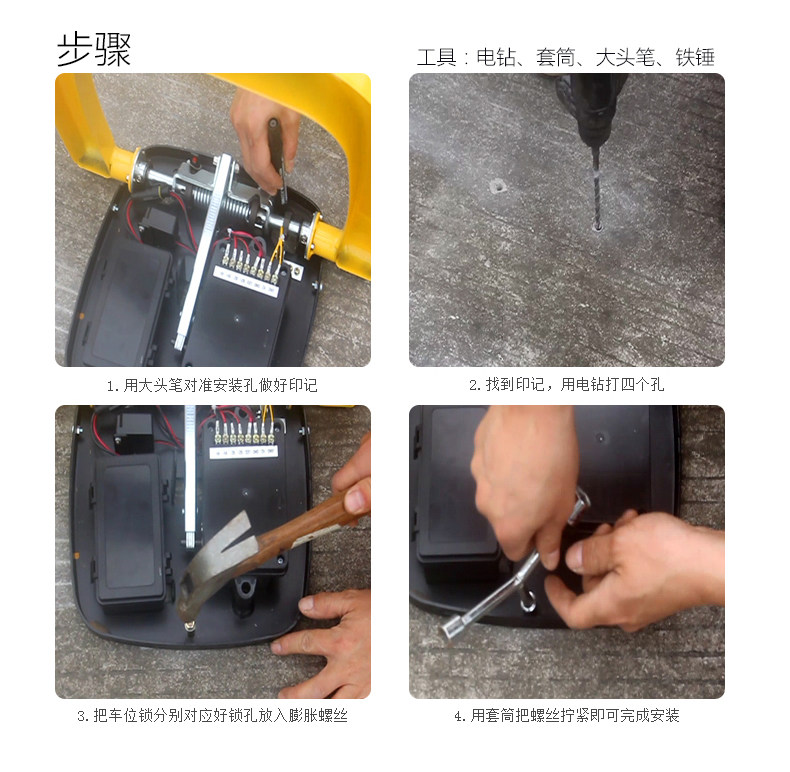 步骤

工具：电钻、套筒、大头笔、铁锤

1. 用大头笔对准安装孔做好印记

2. 找到印记，用电钻打四个孔

3. 把车位锁分别对应好锁孔放入膨胀螺丝

4. 用套筒把螺丝拧紧即可完成安装