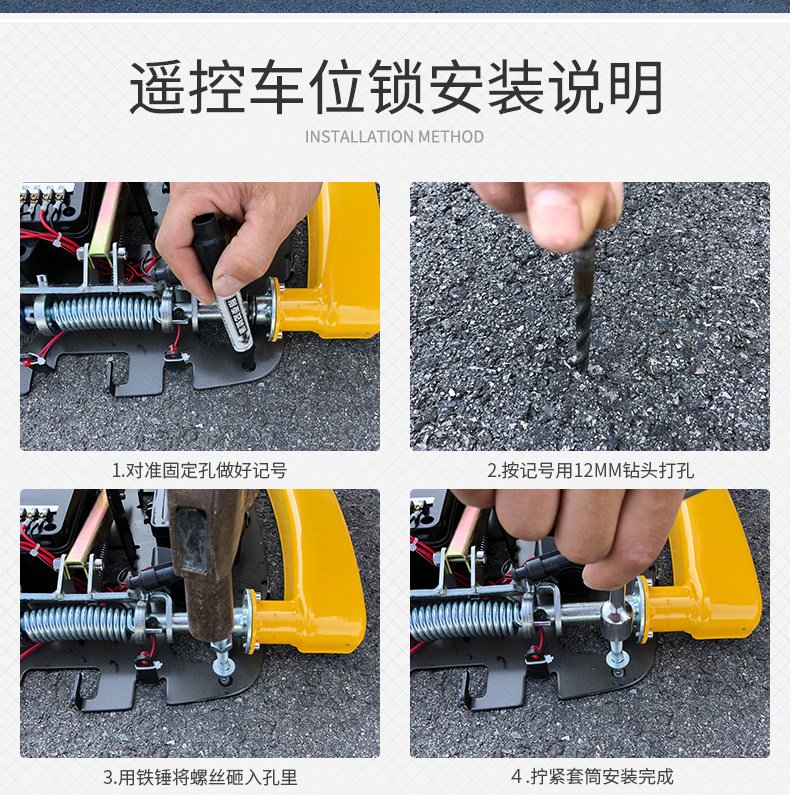 遥控车位锁安装说明

INSTALLATION METHOD

1.对准固定孔做好记号

2.按记号用12MM钻头打孔

3.用铁锤将螺丝砸入孔里

4.拧紧套筒安装完成