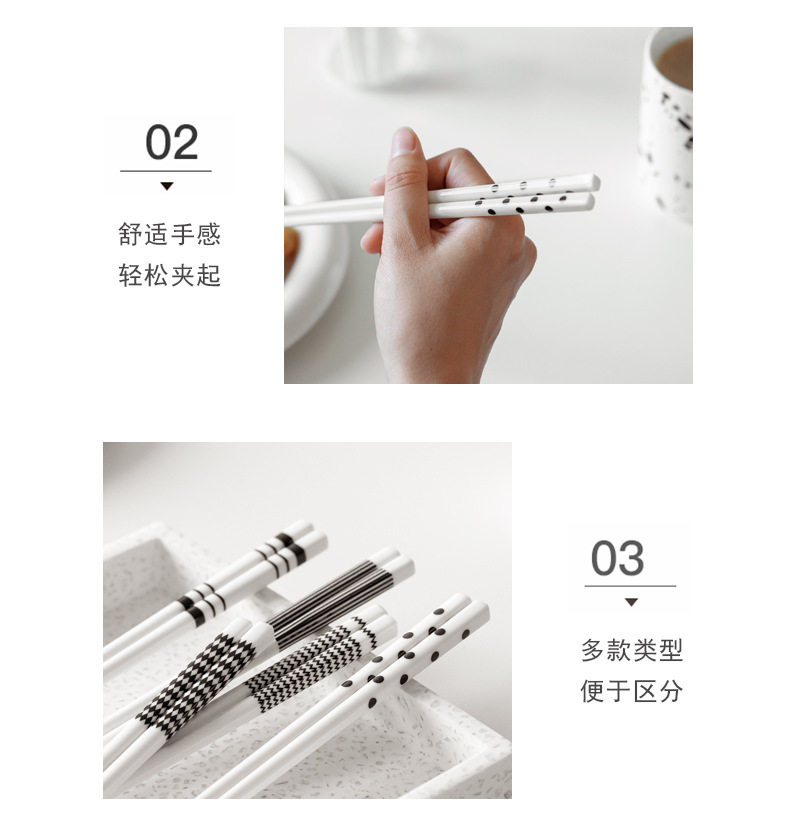 02

舒适手感
轻松夹起

03

多款类型
便于区分