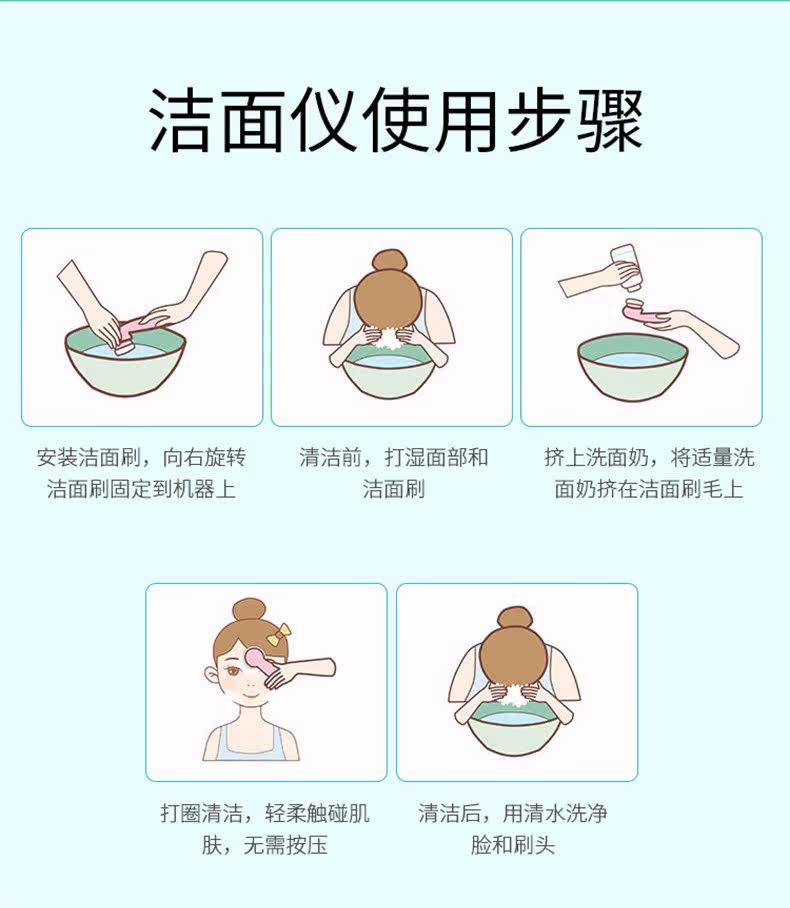 洁面仪使用步骤

安装洁面刷，向右旋转洁面刷固定到机器上

清洁前，打湿面部和洁面刷

挤上洗面奶，将适量洗面奶挤在洁面刷毛上

打圈清洁，轻柔触碰肌肤，无需按压

清洁后，用清水洗净脸和刷头