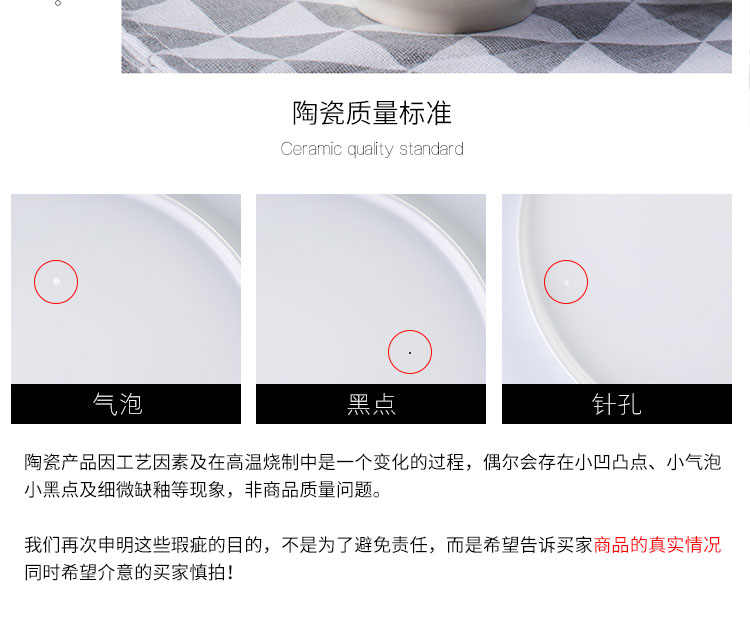 陶瓷质量标准

Ceramic quality standard

气泡

黑点

针孔

陶瓷产品因工艺因素及在高温烧制中是一个变化的过程，偶尔会存在小凹凸点、小气泡小黑点及细微缺釉等现象，非商品质量问题。

我们再次申明这些瑕疵的目的，不是为了避免责任，而是希望告诉买家商品的真实情况同时希望介意的买家慎拍！