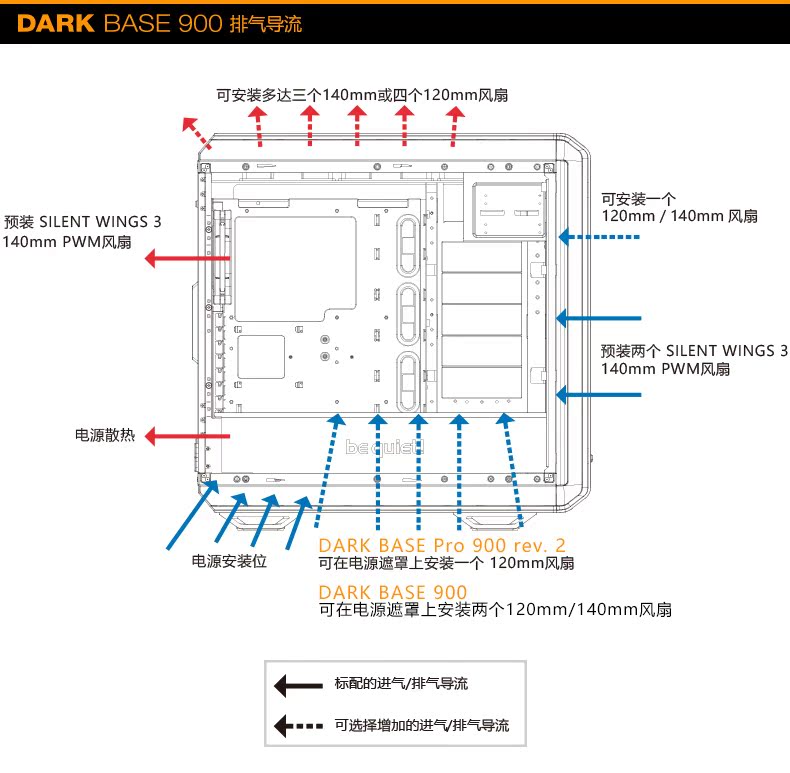 DARK BASE 900 排气导流

可安装多达三个140mm或四个120mm风扇

预装 SILENT WINGS 3 140mm PWM风扇

可安装一个 120mm / 140mm 风扇

预装两个 SILENT WINGS 3 140mm PWM风扇

电源散热

be quiet!

电源安装位

DARK BASE Pro 900 rev. 2
可在电源遮罩上安装一个 120mm风扇

DARK BASE 900
可在电源遮罩上安装两个120mm/140mm风扇

标配的进气/排气导流

可选择增加的进气/排气导流