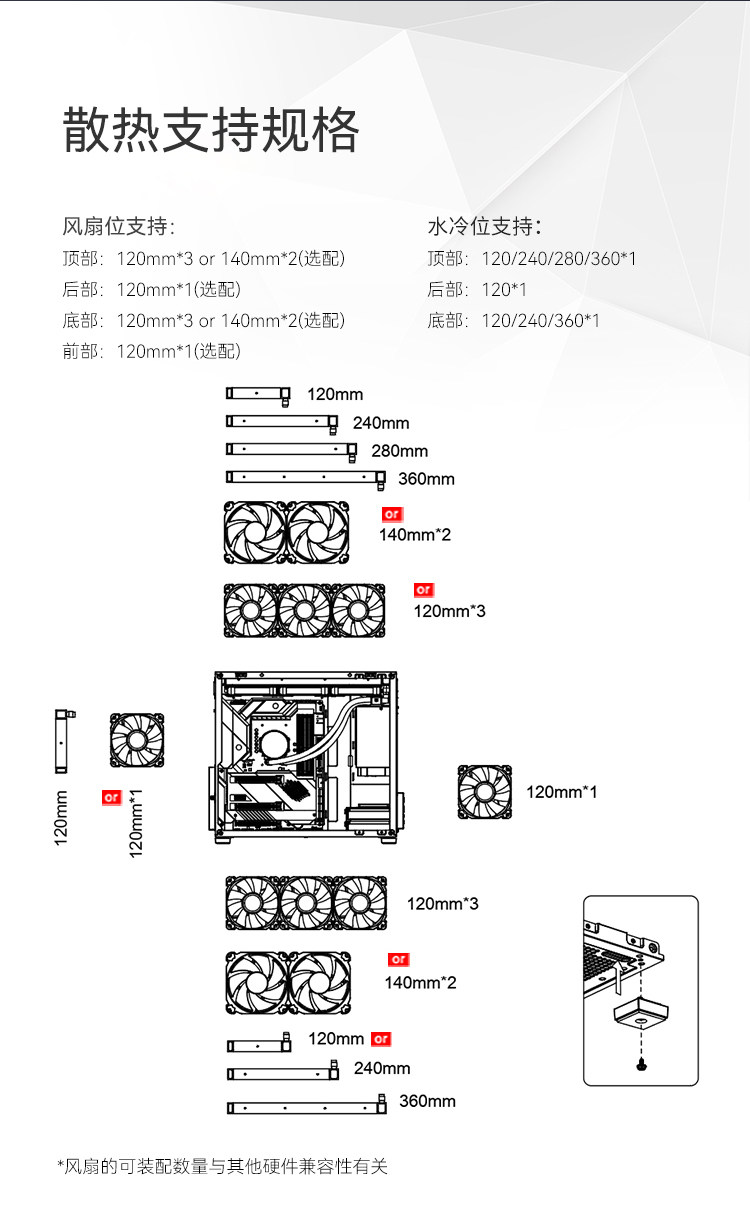 散热支持规格

风扇位支持:
顶部: 120mm*3 or 140mm*2(选配)
后部: 120mm*1(选配)
底部: 120mm*3 or 140mm*2(选配)
前部: 120mm*1(选配)

水冷位支持:
顶部: 120/240/280/360*1
后部: 120*1
底部: 120/240/360*1

120mm
240mm
280mm
360mm
or
140mm*2
or
120mm*3

120mm
or
120mm*1

120mm*1

120mm*3
or
140mm*2
120mm or
240mm
360mm

*风扇的可装配数量与其他硬件兼容性有关