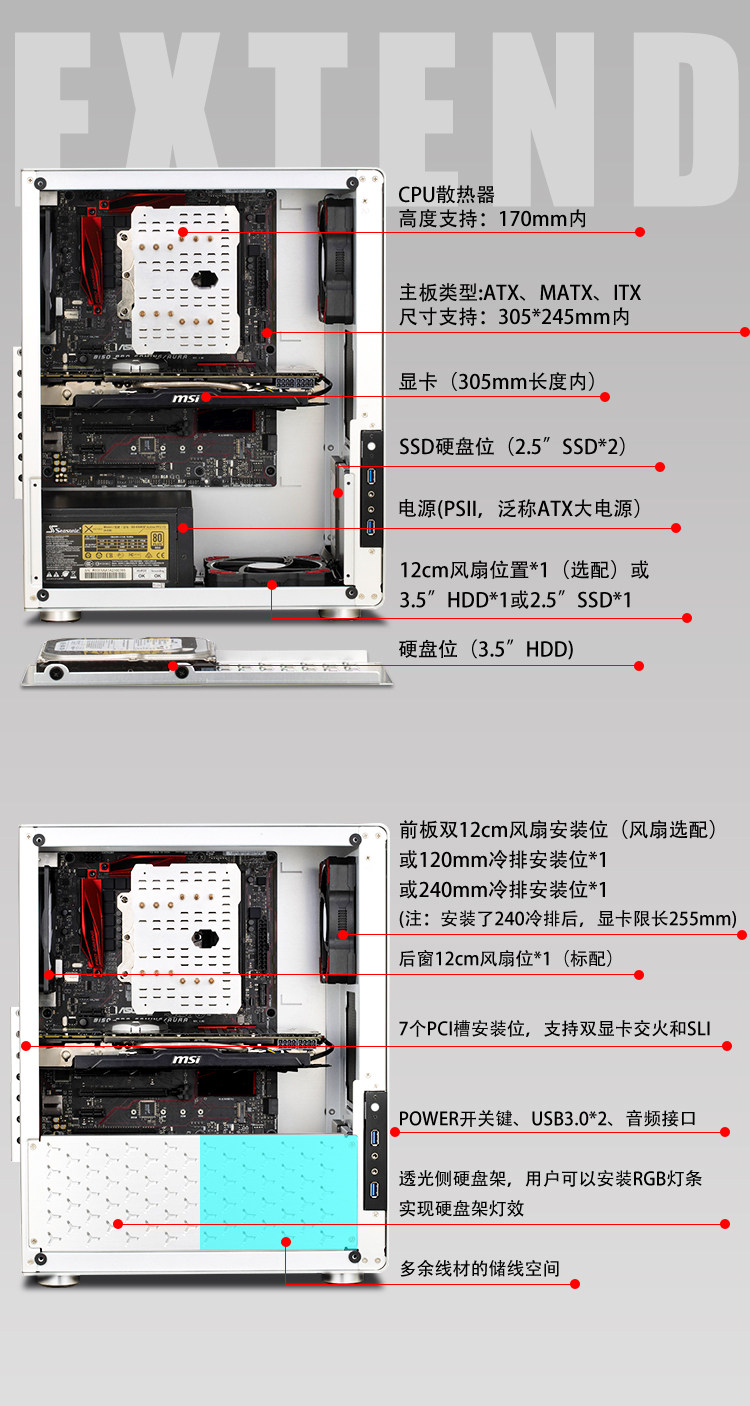 EXTEND

CPU散热器
高度支持：170mm内

主板类型:ATX、MATX、ITX
尺寸支持：305*245mm内

显卡（305mm长度内）

SSD硬盘位（2.5″SSD*2）

电源(PSII，泛称ATX大电源)

12cm风扇位置*1（选配）或
3.5″HDD*1或2.5″SSD*1

硬盘位（3.5″HDD)

msi

Seasonic

80

前板双12cm风扇安装位（风扇选配）
或120mm冷排安装位*1
或240mm冷排安装位*1
(注：安装了240冷排后，显卡限长255mm)

后窗12cm风扇位*1（标配）

7个PCI槽安装位，支持双显卡交火和SLI

POWER开关键、USB3.0*2、音频接口

透光侧硬盘架，用户可以安装RGB灯条
实现硬盘架灯效

多余线材的储线空间

msi