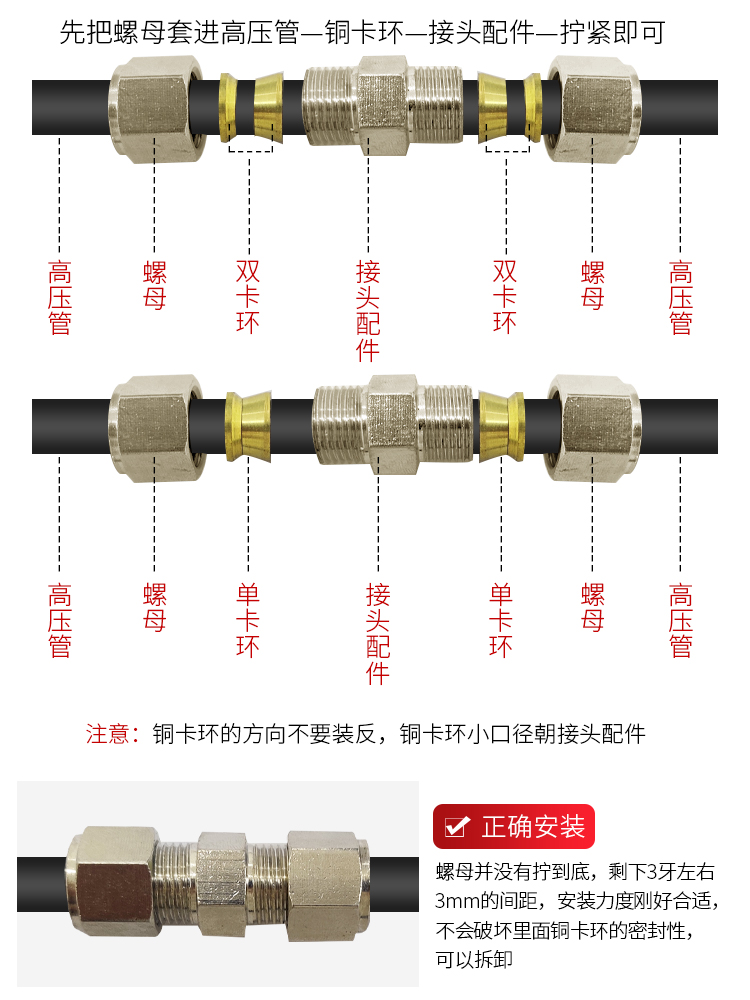 先把螺母套进高压管—铜卡环—接头配件—拧紧即可

高压管 螺母 双卡环 接头配件 双卡环 螺母 高压管

高压管 螺母 单卡环 接头配件 单卡环 螺母 高压管

注意：铜卡环的方向不要装反，铜卡环小口径朝接头配件

正确安装

螺母并没有拧到底，剩下3牙左右3mm的间距，安装力度刚好合适，不会破坏里面铜卡环的密封性，可以拆卸