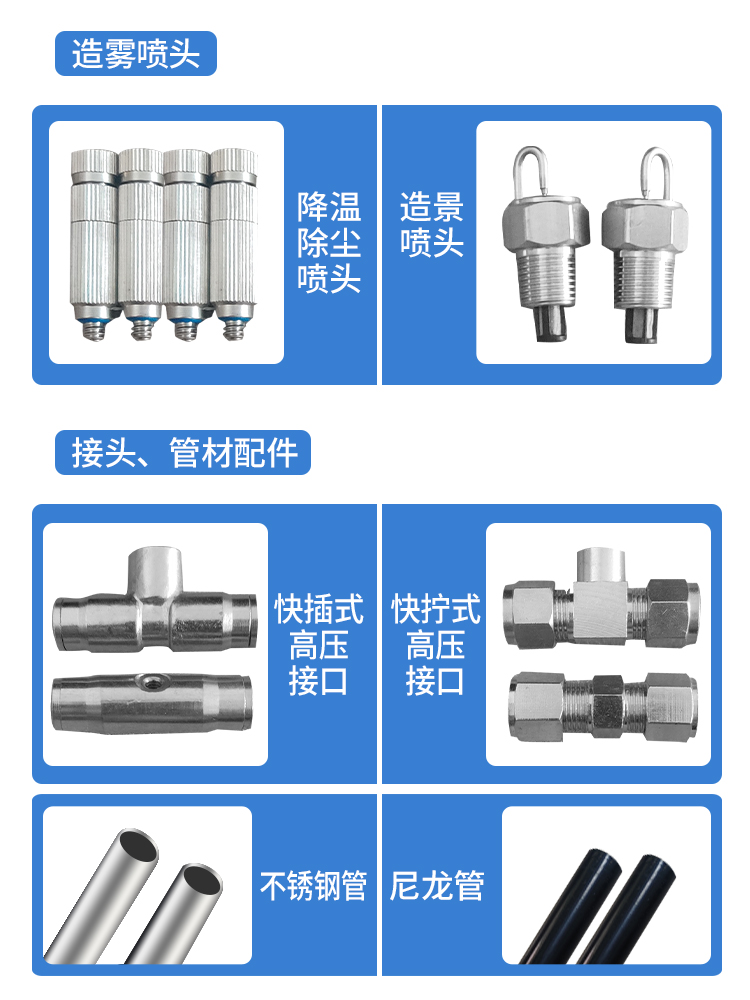 造雾喷头

降温除尘喷头

造景喷头

接头、管材配件

快插式高压接口

快拧式高压接口

不锈钢管

尼龙管