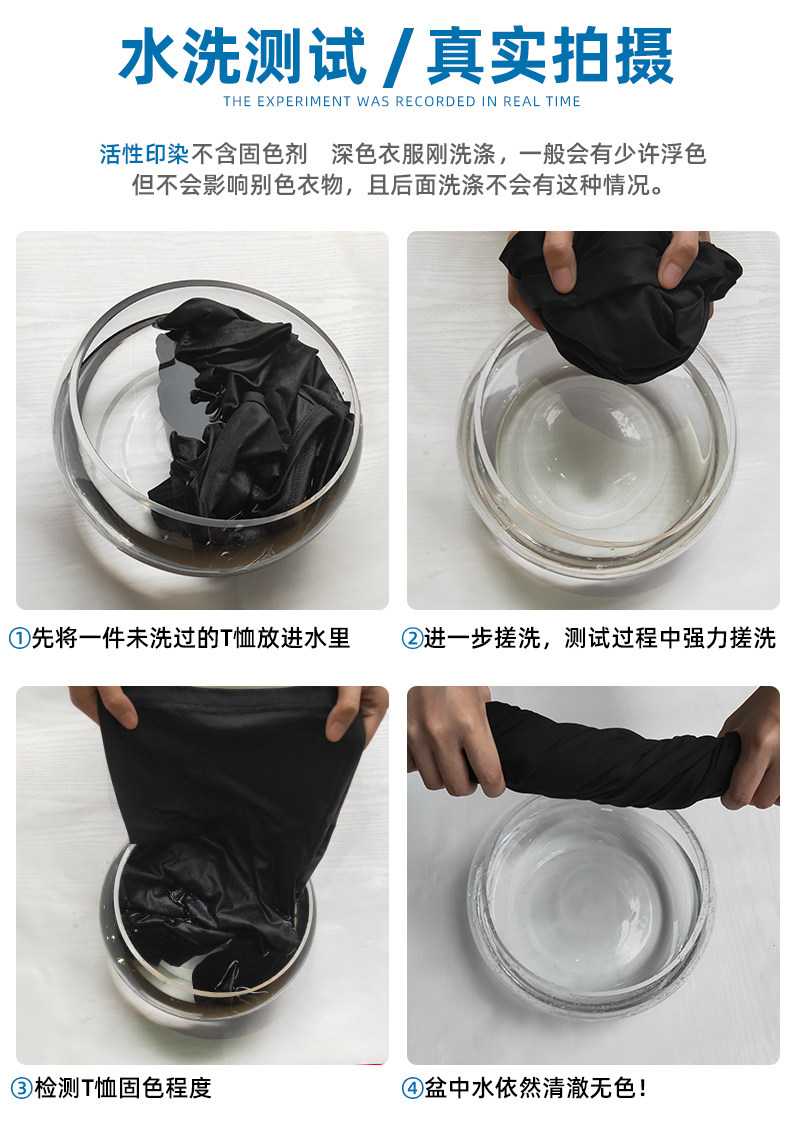 水洗测试 / 真实拍摄

THE EXPERIMENT WAS RECORDED IN REAL TIME

活性印染不含固色剂　深色衣服刚洗涤，一般会有少许浮色
但不会影响别色衣物，且后面洗涤不会有这种情况。

①先将一件未洗过的T恤放进水里

②进一步搓洗，测试过程中强力搓洗

③检测T恤固色程度

④盆中水依然清澈无色！