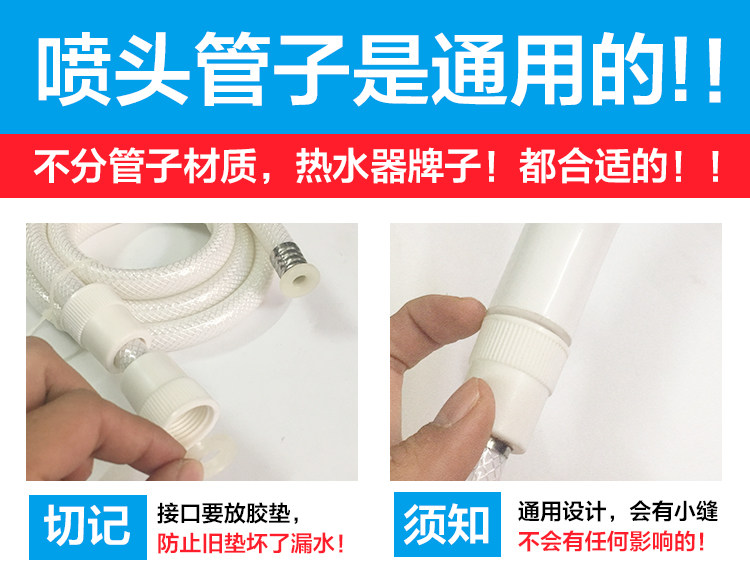 喷头管子是通用的!!

不分管子材质，热水器牌子！都合适的！！

切记

接口要放胶垫，
防止旧垫坏了漏水！

须知

通用设计，会有小缝
不会有任何影响的！