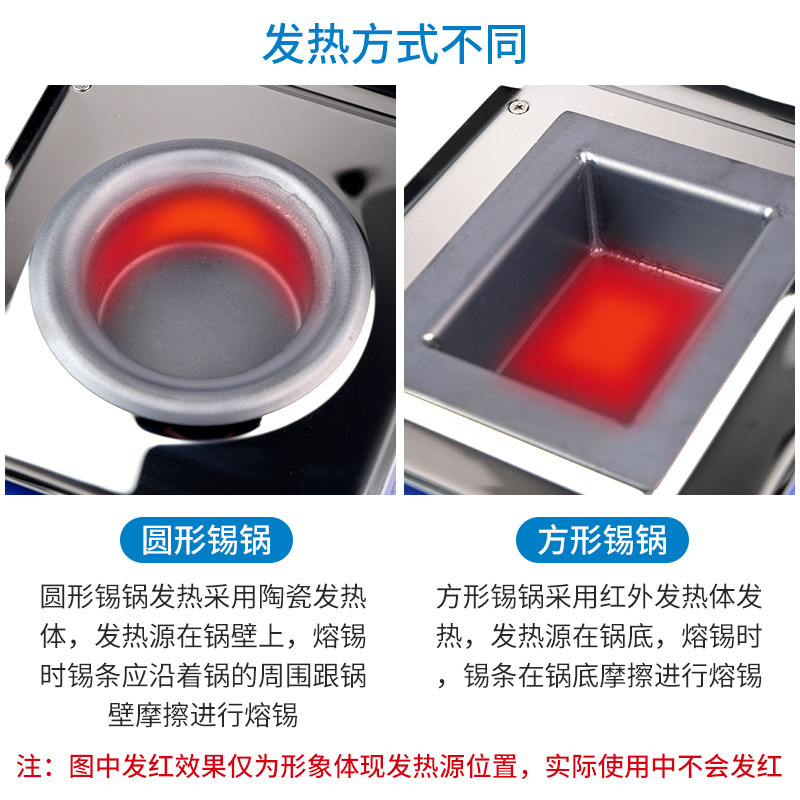 发热方式不同

圆形锡锅

圆形锡锅发热采用陶瓷发热体，发热源在锅壁上，熔锡时锡条应沿着锅的周围跟锅壁摩擦进行熔锡

方形锡锅

方形锡锅采用红外发热体发热，发热源在锅底，熔锡时，锡条在锅底摩擦进行熔锡

注：图中发红效果仅为形象体现发热源位置，实际使用中不会发红