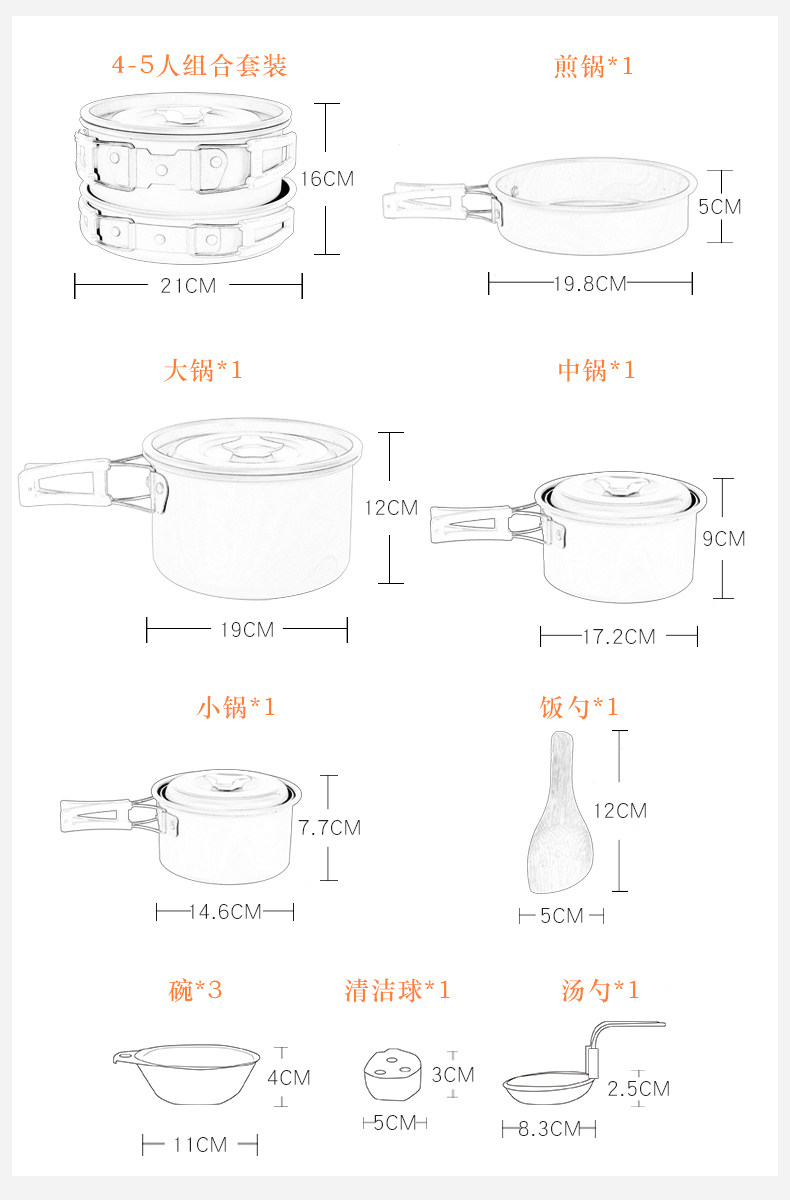 4-5人组合套装

16CM

21CM

煎锅*1

5CM

19.8CM

大锅*1

12CM

19CM

中锅*1

9CM

17.2CM

小锅*1

7.7CM

14.6CM

饭勺*1

12CM

5CM

碗*3

4CM

11CM

清洁球*1

3CM

5CM

汤勺*1

2.5CM

8.3CM