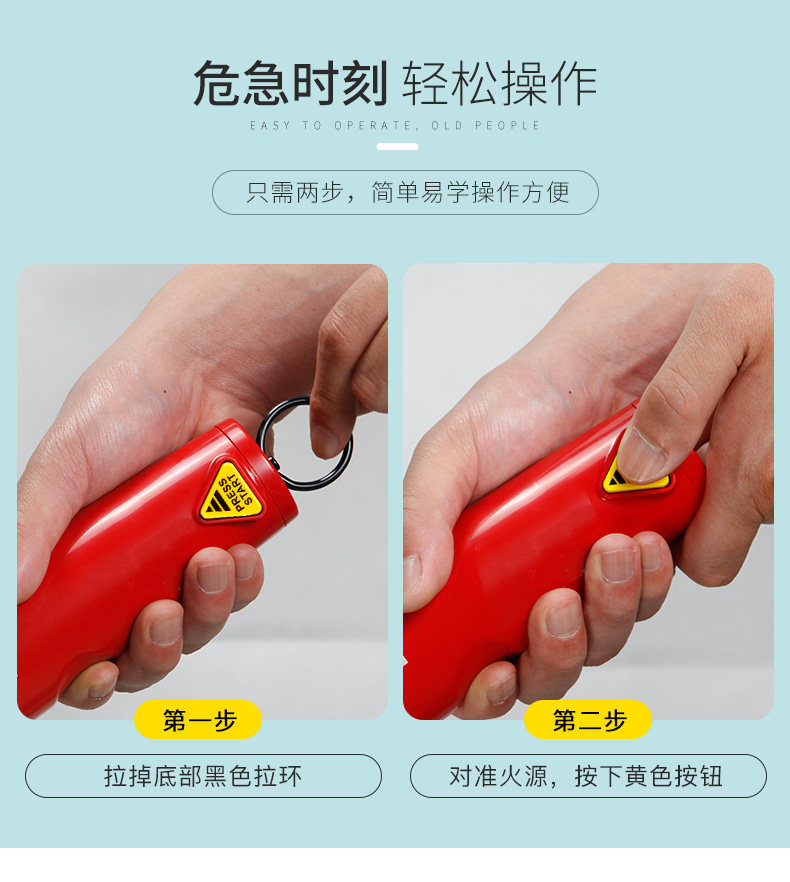 危急时刻 轻松操作

EASY TO OPERATE, OLD PEOPLE

只需两步，简单易学操作方便

PRESS START

第一步

拉掉底部黑色拉环

第二步

对准火源，按下黄色按钮