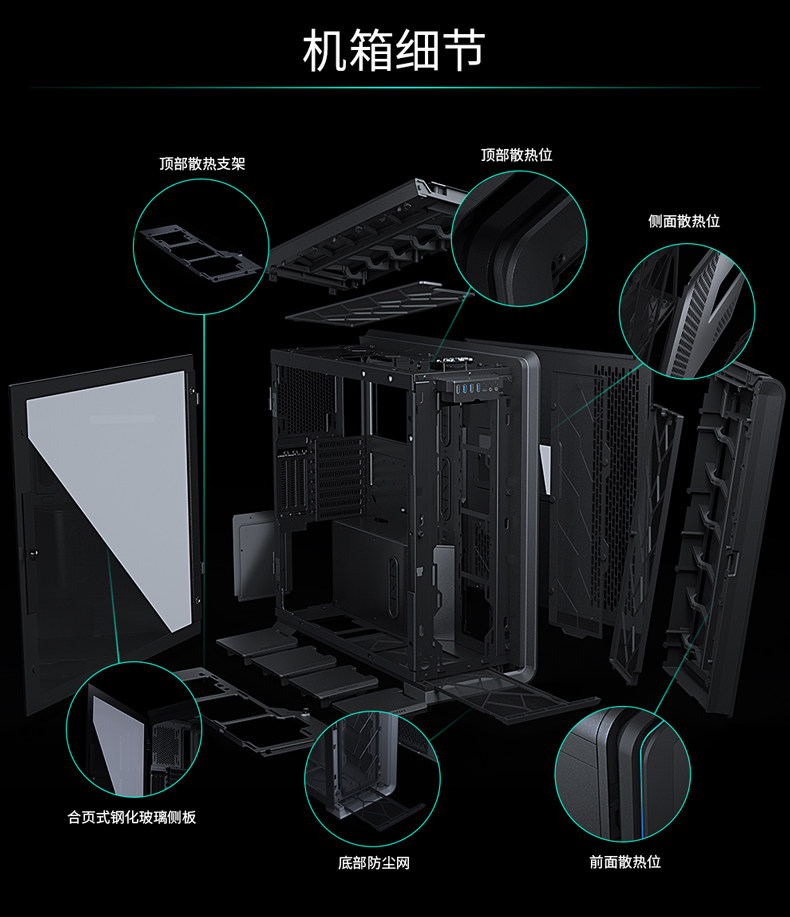 机箱细节

顶部散热支架

顶部散热位

侧面散热位

合页式钢化玻璃侧板

底部防尘网

前面散热位