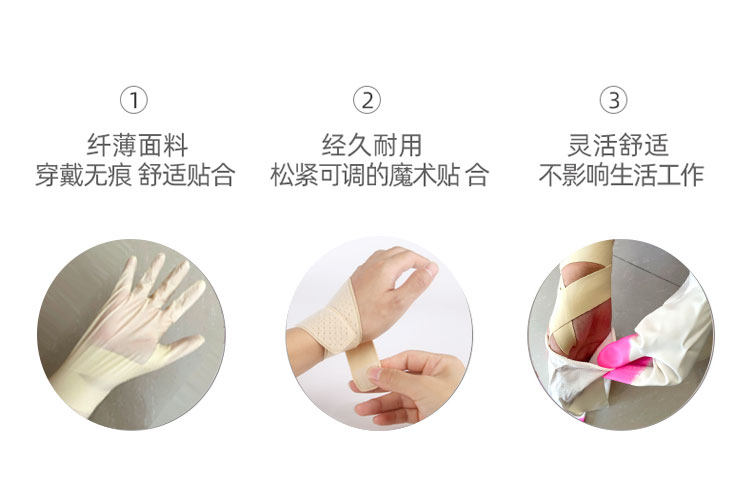 ①
纤薄面料
穿戴无痕 舒适贴合

②
经久耐用
松紧可调的魔术贴 合

③
灵活舒适
不影响生活工作