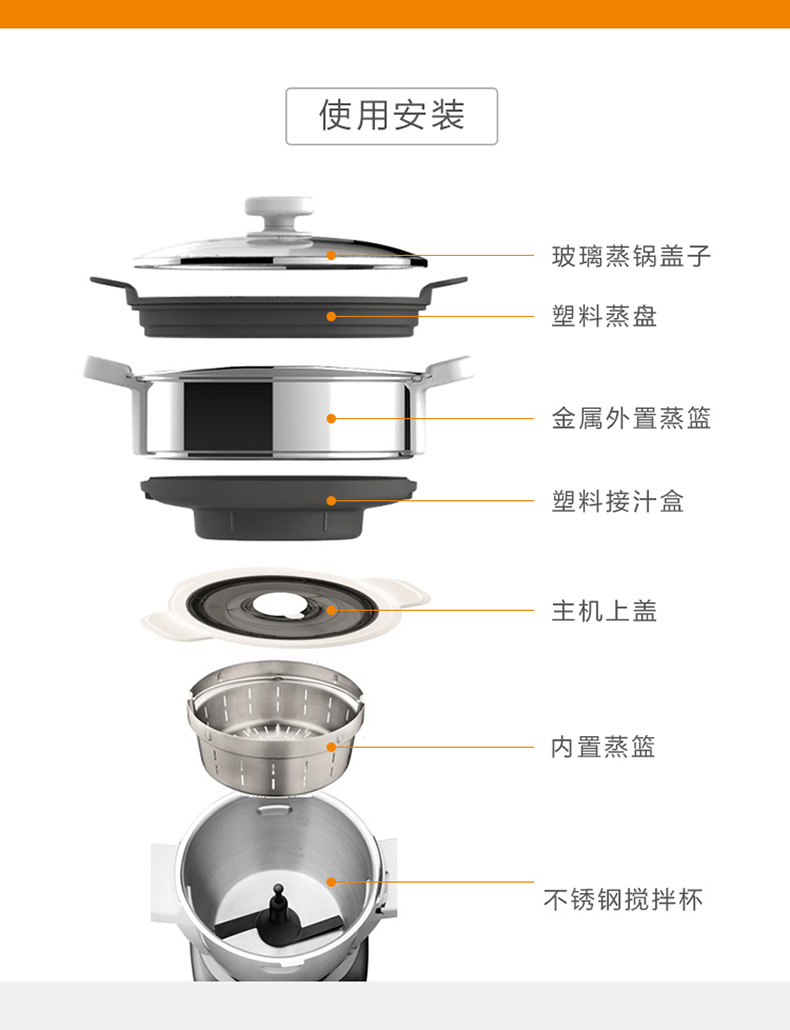 使用安装

玻璃蒸锅盖子

塑料蒸盘

金属外置蒸篮

塑料接汁盒

主机上盖

内置蒸篮

不锈钢搅拌杯