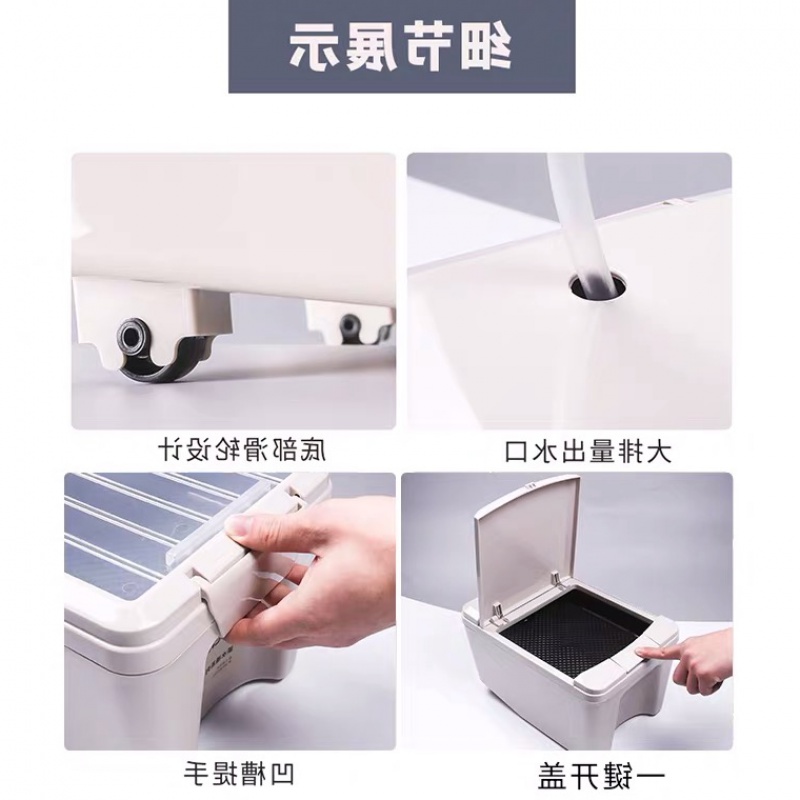 细节展示

底部滑轮设计

大排量出水口

凹槽提手

一键开盖