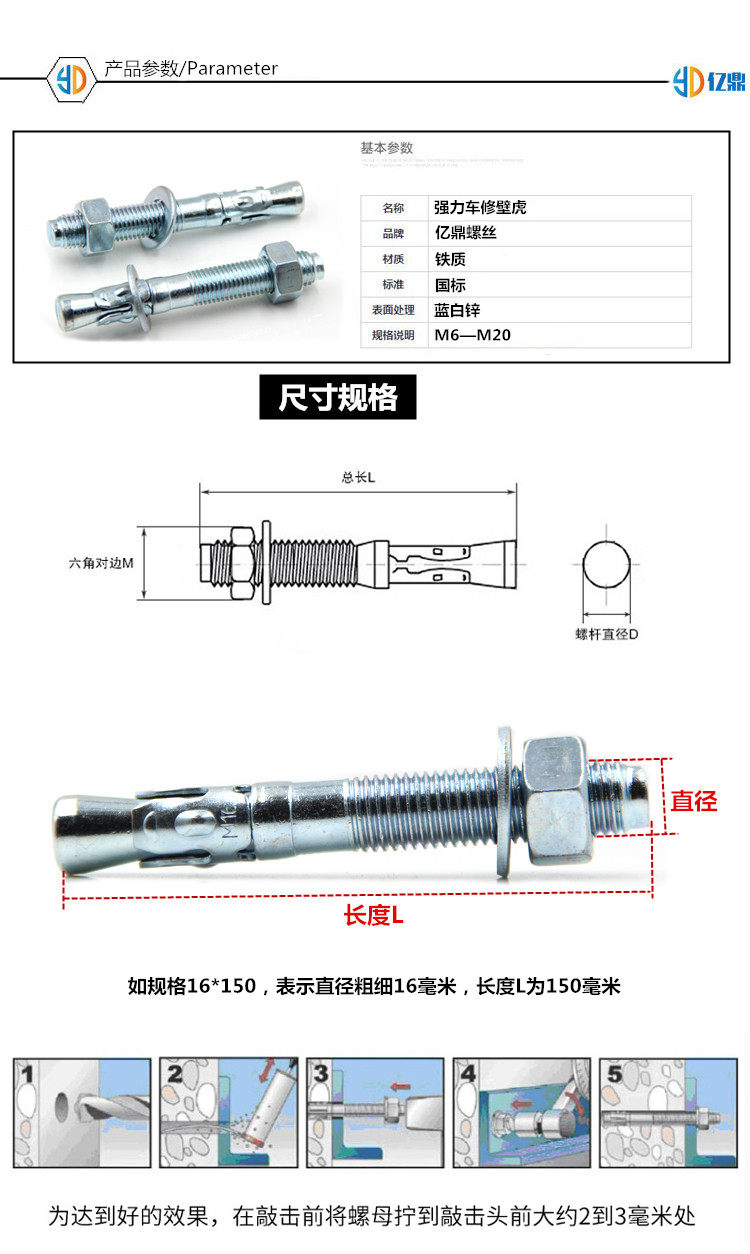 YD 产品参数/Parameter

YD 亿鼎

基本参数

| 名称 | 强力车修壁虎 |
|---|---|
| 品牌 | 亿鼎螺丝 |
| 材质 | 铁质 |
| 标准 | 国标 |
| 表面处理 | 蓝白锌 |
| 规格说明 | M6—M20 |

尺寸规格

总长L

六角对边M

螺杆直径D

M16

直径

长度L

如规格16*150，表示直径粗细16毫米，长度L为150毫米

1

2

3

4

5

为达到好的效果，在敲击前将螺母拧到敲击头前大约2到3毫米处