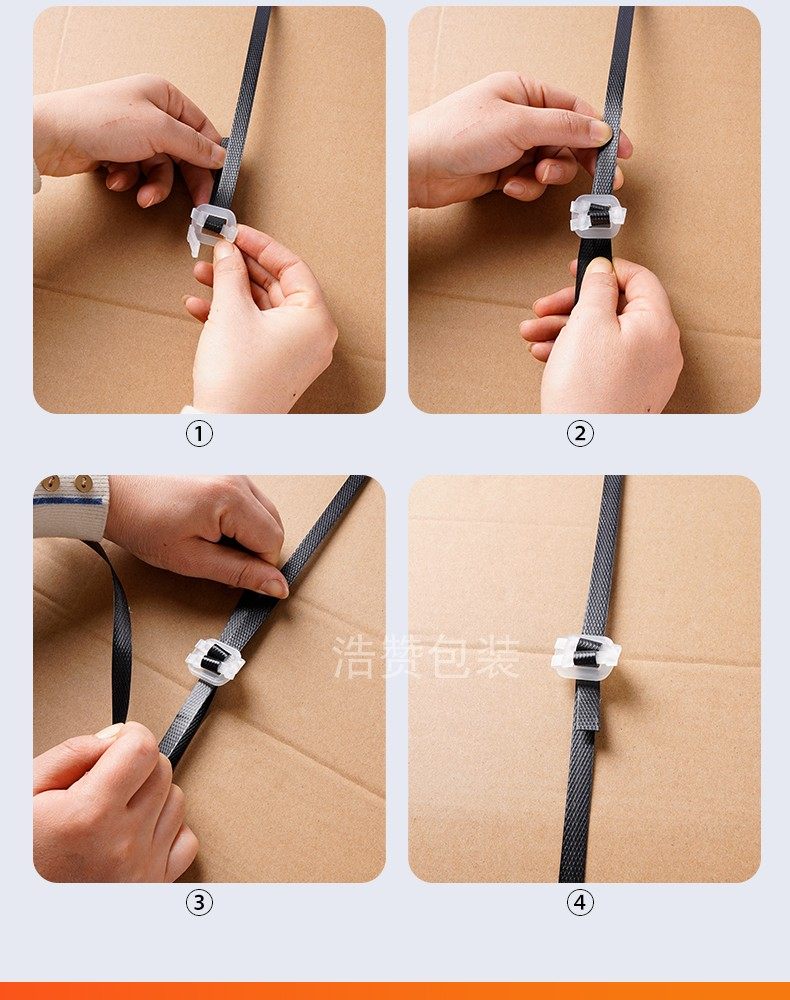 ①

②

浩赞包装

③

④