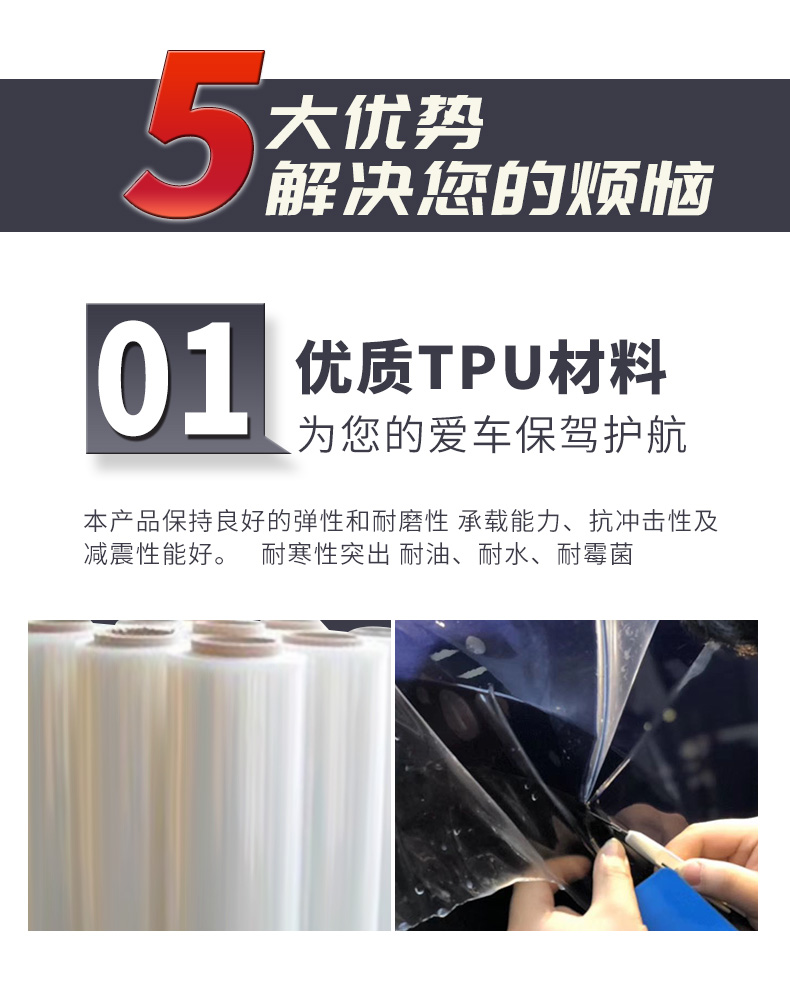 5大优势
解决您的烦恼

01
优质TPU材料
为您的爱车保驾护航

本产品保持良好的弹性和耐磨性 承载能力、抗冲击性及减震性能好。 耐寒性突出 耐油、耐水、耐霉菌