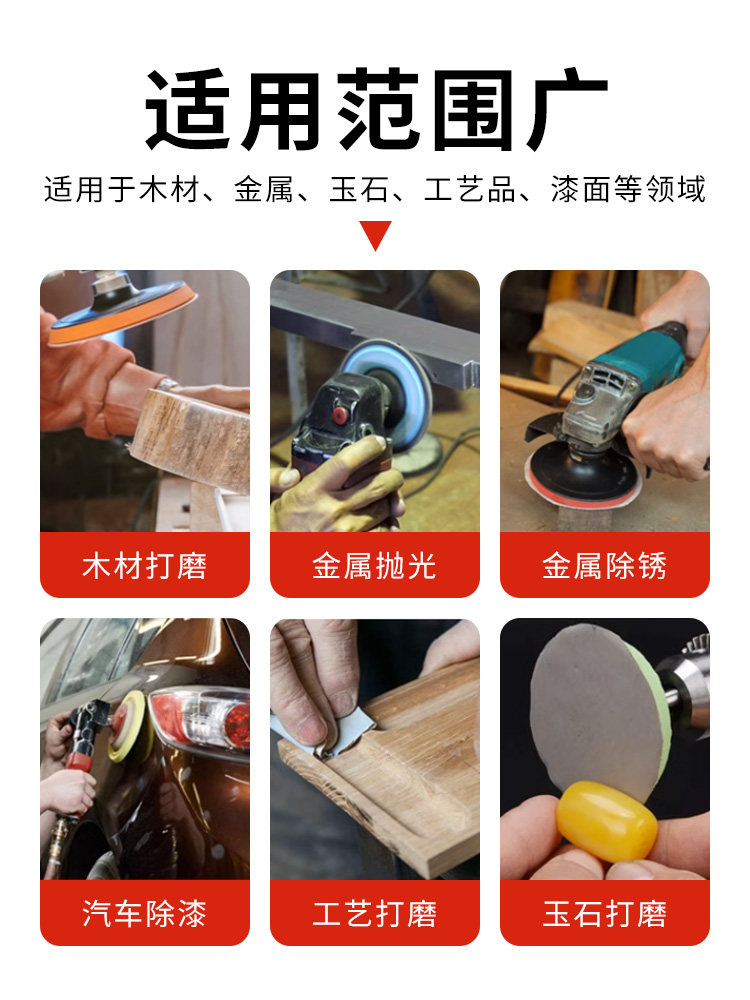 适用范围广

适用于木材、金属、玉石、工艺品、漆面等领域

木材打磨

金属抛光

金属除锈

汽车除漆

工艺打磨

玉石打磨