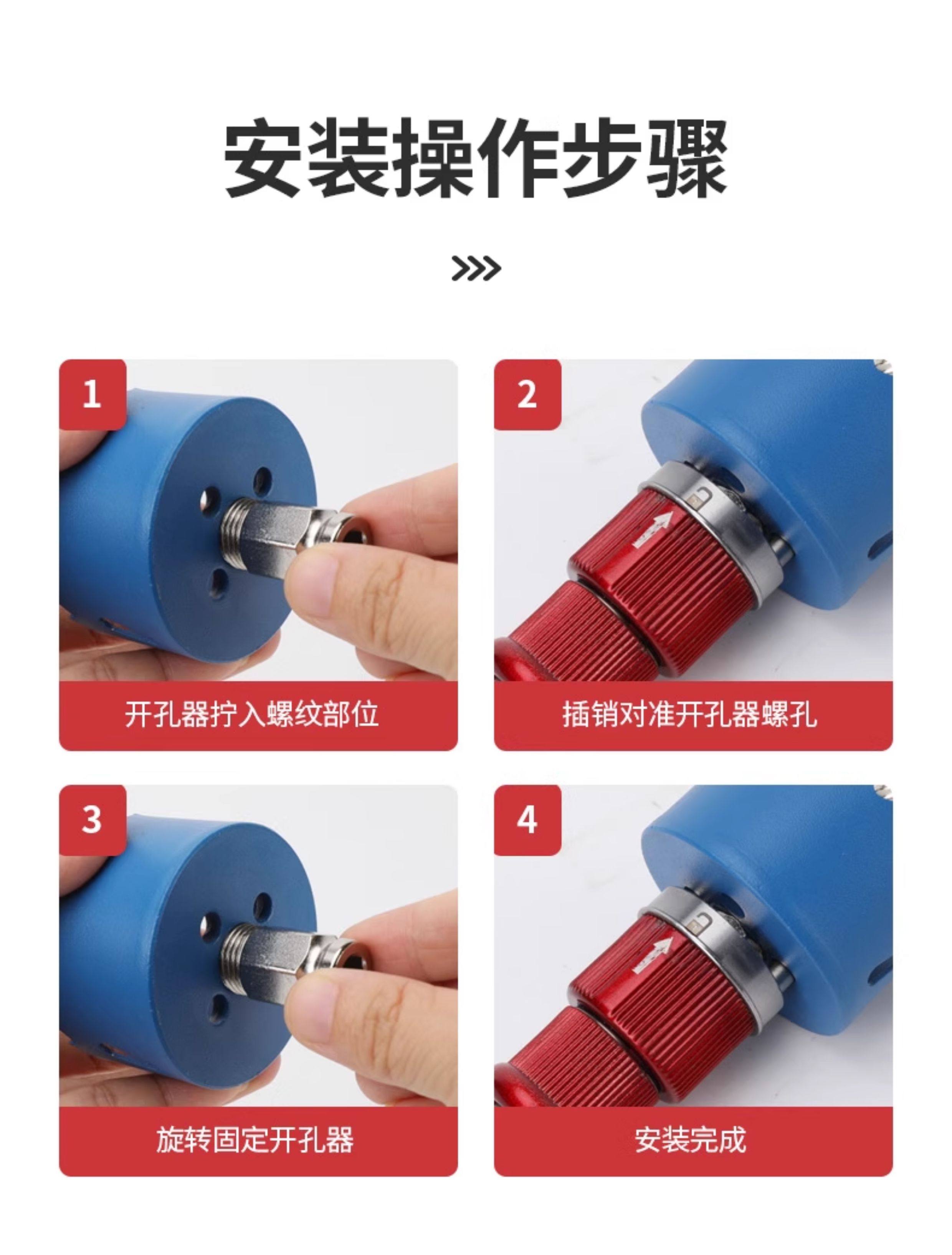 安装操作步骤

>>>

1

开孔器拧入螺纹部位

2

插销对准开孔器螺孔

3

旋转固定开孔器

4

安装完成