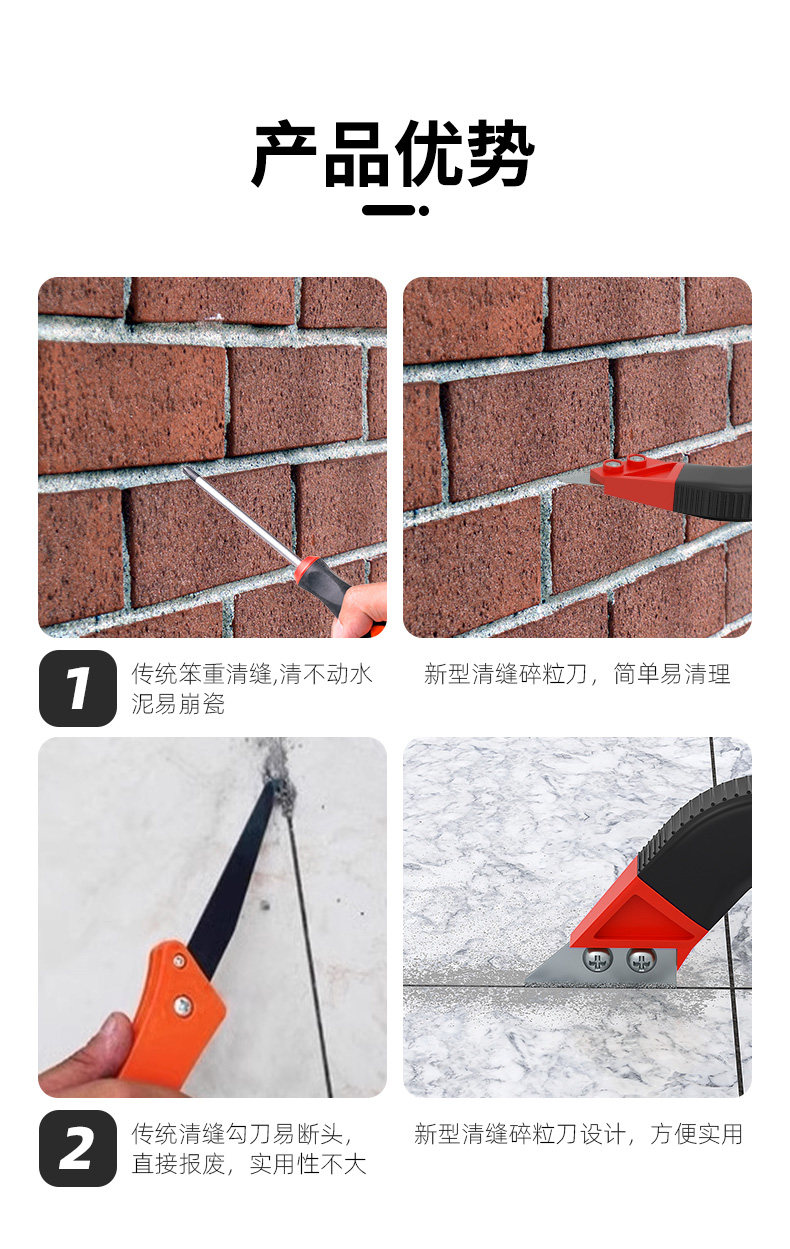 产品优势

1

传统笨重清缝,清不动水泥易崩瓷

新型清缝碎粒刀，简单易清理

2

传统清缝勾刀易断头，直接报废，实用性不大

新型清缝碎粒刀设计，方便实用