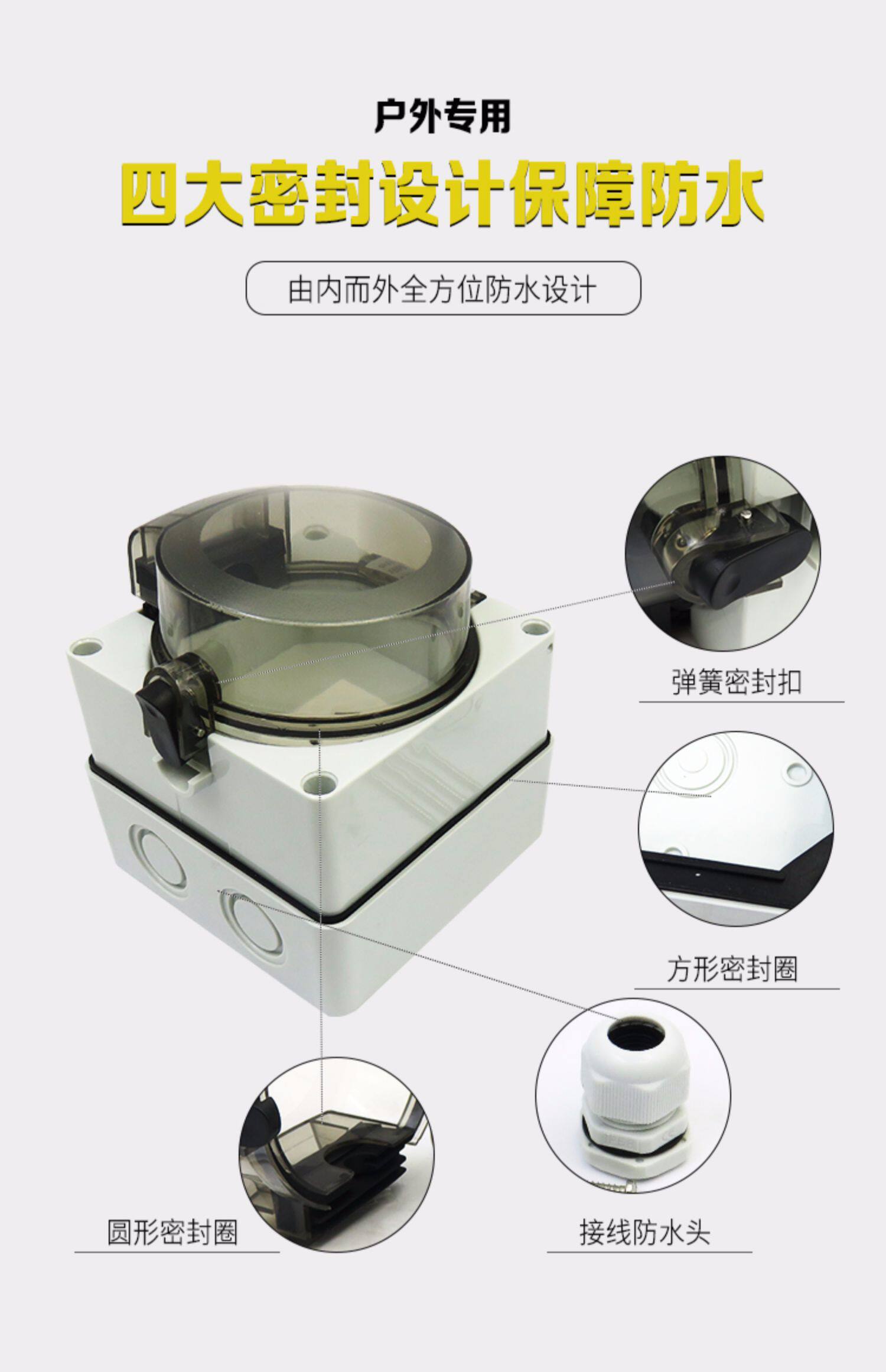 户外专用

四大密封设计保障防水

由内而外全方位防水设计

弹簧密封扣

方形密封圈

圆形密封圈

接线防水头