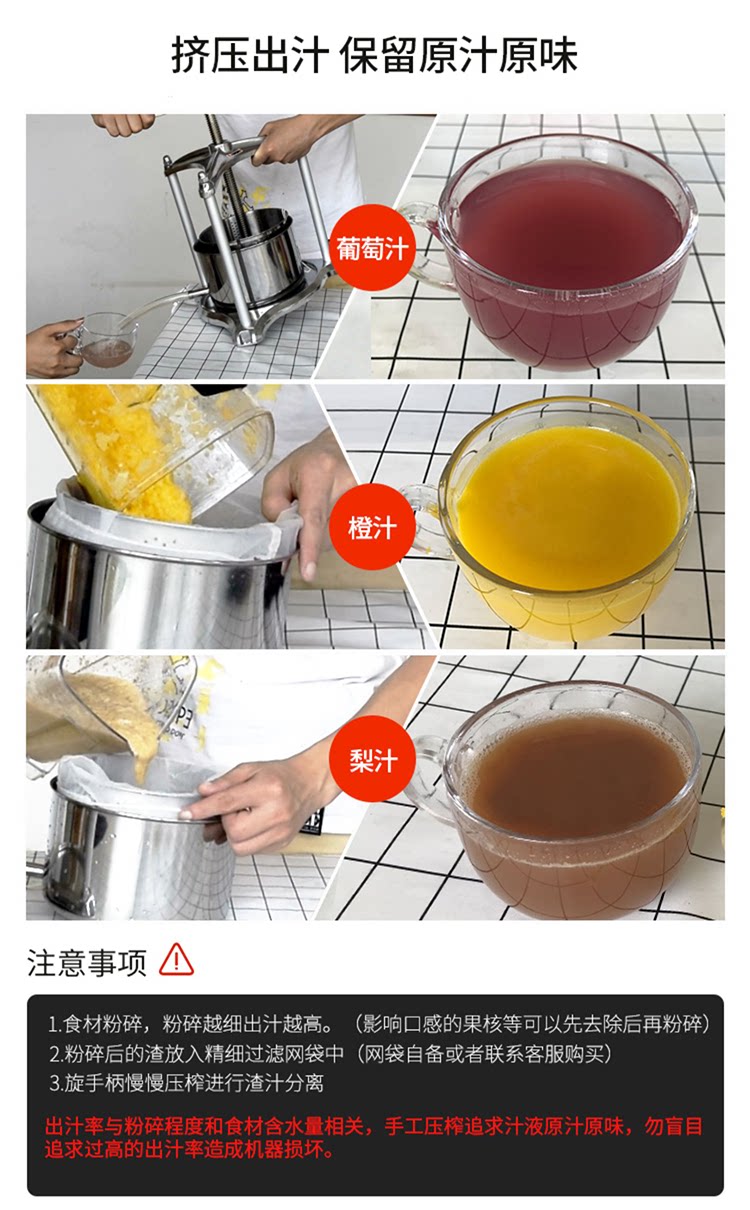 挤压出汁 保留原汁原味

葡萄汁

橙汁

梨汁

注意事项

1.食材粉碎，粉碎越细出汁越高。（影响口感的果核等可以先去除后再粉碎）
2.粉碎后的渣放入精细过滤网袋中（网袋自备或者联系客服购买）
3.旋手柄慢慢压榨进行渣汁分离

出汁率与粉碎程度和食材含水量相关，手工压榨追求汁液原汁原味，勿盲目追求过高的出汁率造成机器损坏。