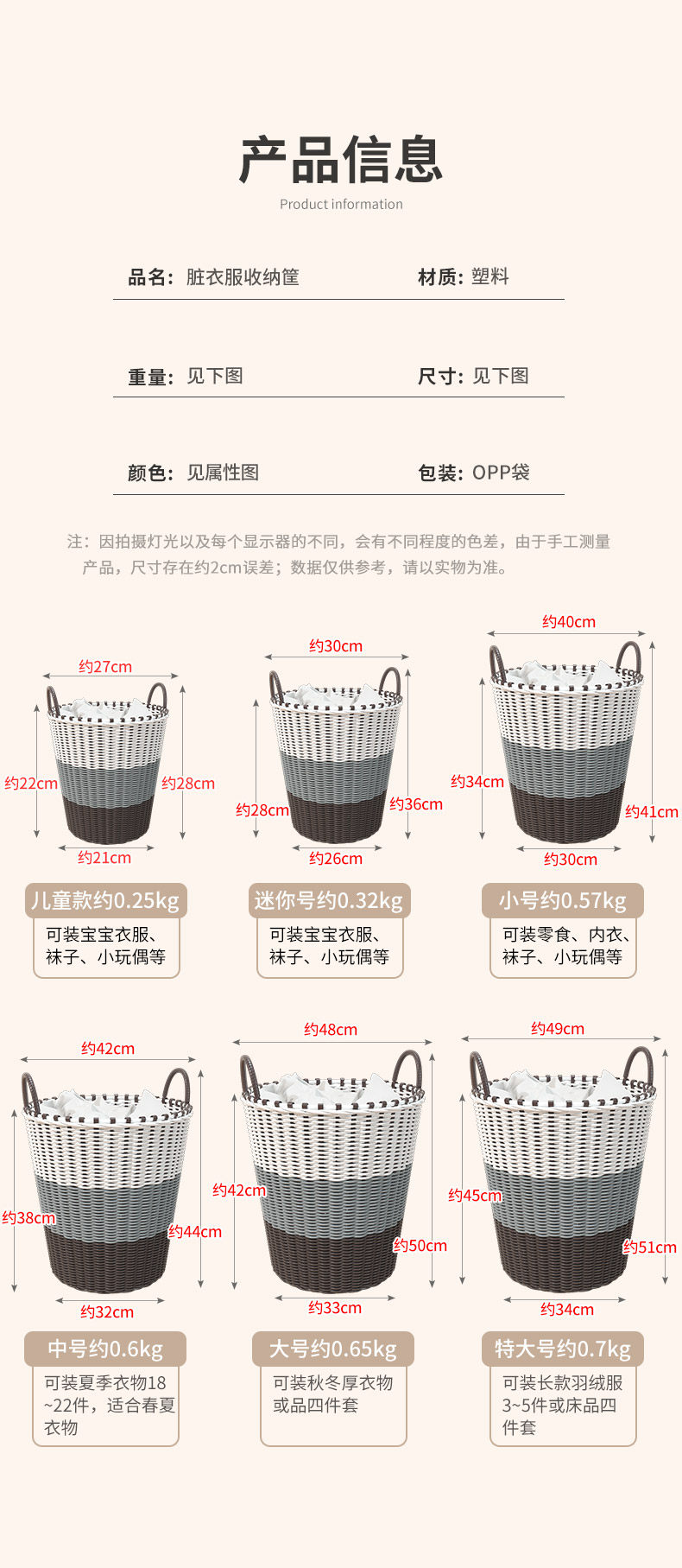 产品信息

Product information

品名：脏衣服收纳筐

材质：塑料

重量：见下图

尺寸：见下图

颜色：见属性图

包装：OPP袋

注：因拍摄灯光以及每个显示器的不同，会有不同程度的色差，由于手工测量产品，尺寸存在约2cm误差；数据仅供参考，请以实物为准。

约27cm
约22cm
约28cm
约21cm
儿童款约0.25kg
可装宝宝衣服、袜子、小玩偶等

约30cm
约28cm
约36cm
约26cm
迷你号约0.32kg
可装宝宝衣服、袜子、小玩偶等

约40cm
约34cm
约41cm
约30cm
小号约0.57kg
可装零食、内衣、袜子、小玩偶等

约42cm
约38cm
约44cm
约32cm
中号约0.6kg
可装夏季衣物18~22件，适合春夏衣物

约48cm
约42cm
约50cm
约33cm
大号约0.65kg
可装秋冬厚衣物或品四件套

约49cm
约45cm
约51cm
约34cm
特大号约0.7kg
可装长款羽绒服3~5件或床品四件套